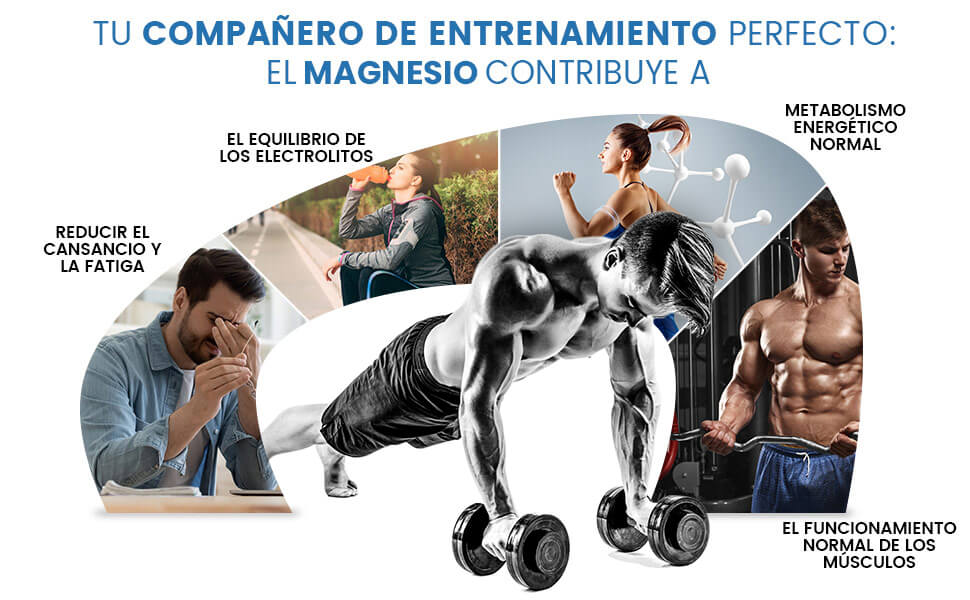 TU COMPAÑERO DE ENTRENAMIENTO PERFECTO: EL MAGNESIO CONTRIBUYE A

REDUCIR EL CANSANCIO Y LA FATIGA

EL EQUILIBRIO DE LOS ELECTROLITOS

METABOLISMO ENERGÉTICO NORMAL

EL FUNCIONAMIENTO NORMAL DE LOS MÚSCULOS