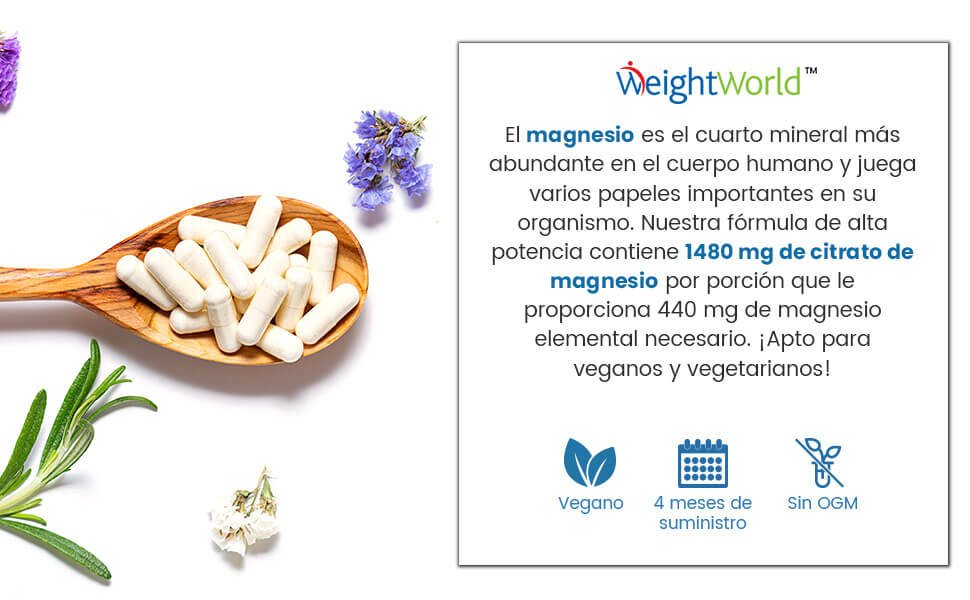 WeightWorld™

El magnesio es el cuarto mineral más abundante en el cuerpo humano y juega varios papeles importantes en su organismo. Nuestra fórmula de alta potencia contiene 1480 mg de citrato de magnesio por porción que le proporciona 440 mg de magnesio elemental necesario. ¡Apto para veganos y vegetarianos!

Vegano

4 meses de suministro

Sin OGM