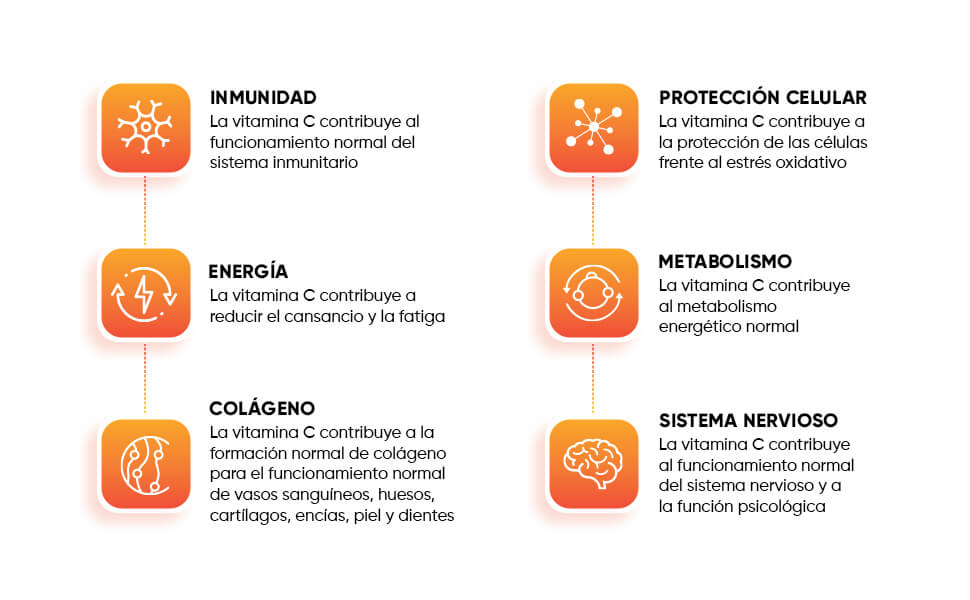 INMUNIDAD
La vitamina C contribuye al funcionamiento normal del sistema inmunitario

ENERGÍA
La vitamina C contribuye a reducir el cansancio y la fatiga

COLÁGENO
La vitamina C contribuye a la formación normal de colágeno para el funcionamiento normal de vasos sanguíneos, huesos, cartílagos, encías, piel y dientes

PROTECCIÓN CELULAR
La vitamina C contribuye a la protección de las células frente al estrés oxidativo

METABOLISMO
La vitamina C contribuye al metabolismo energético normal

SISTEMA NERVIOSO
La vitamina C contribuye al funcionamiento normal del sistema nervioso y a la función psicológica