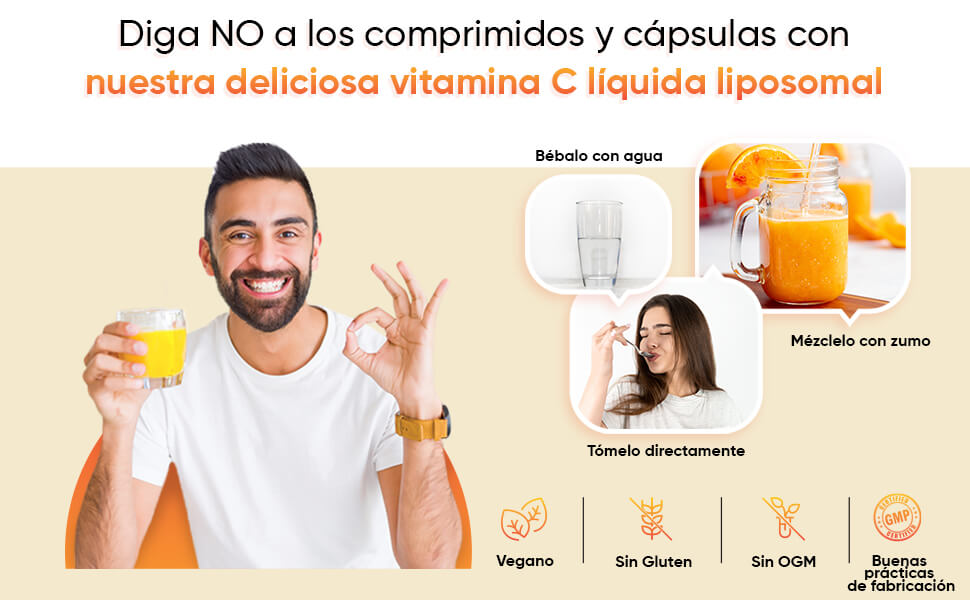 Diga NO a los comprimidos y cápsulas con nuestra deliciosa vitamina C líquida liposomal

Bébalo con agua

Mézclelo con zumo

Tómelo directamente

Vegano

Sin Gluten

Sin OGM

GMP

Buenas prácticas de fabricación