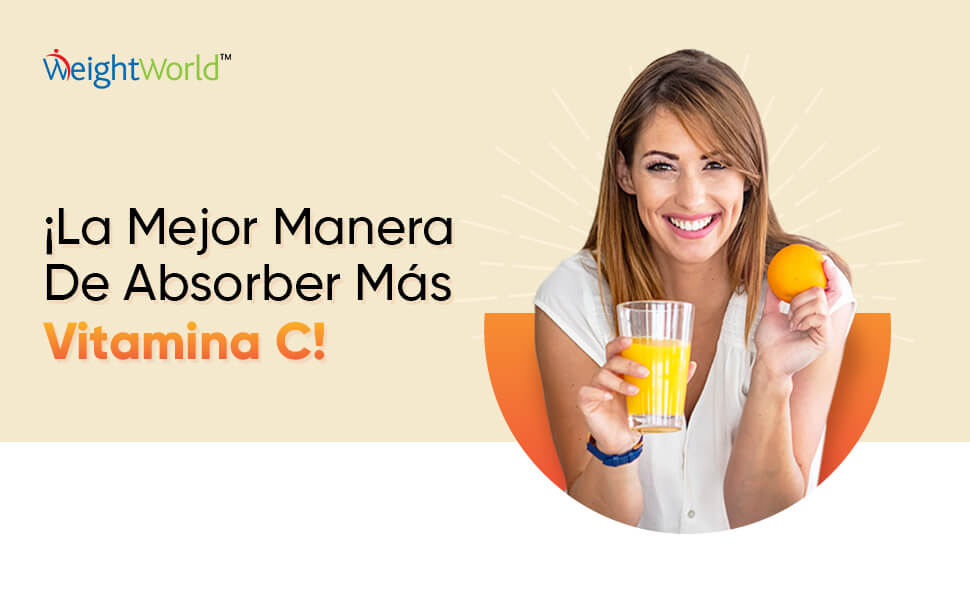 WeightWorld™

¡La Mejor Manera De Absorber Más Vitamina C!