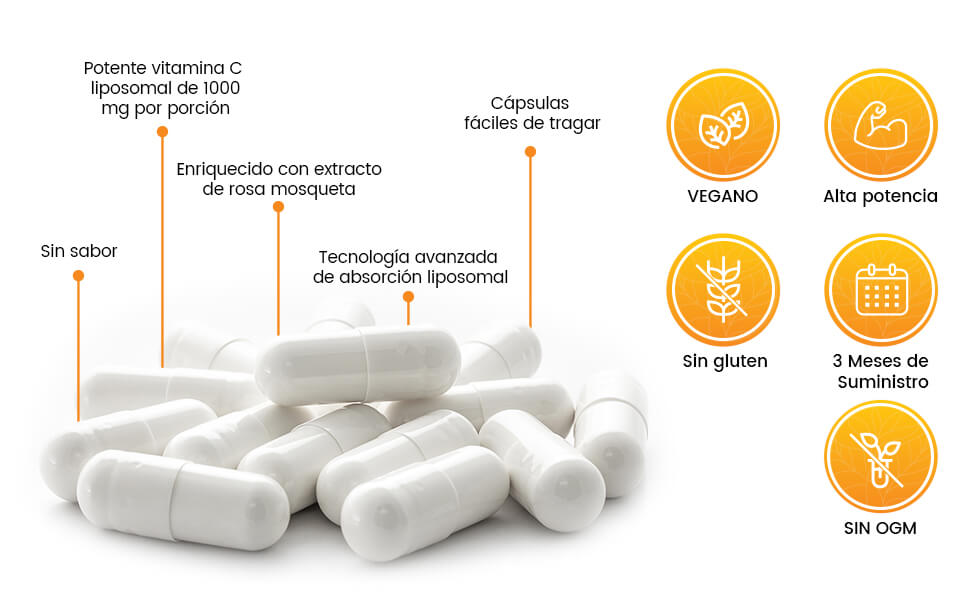 Potente vitamina C liposomal de 1000 mg por porción

Cápsulas fáciles de tragar

Enriquecido con extracto de rosa mosqueta

Sin sabor

Tecnología avanzada de absorción liposomal

VEGANO

Alta potencia

Sin gluten

3 Meses de Suministro

SIN OGM