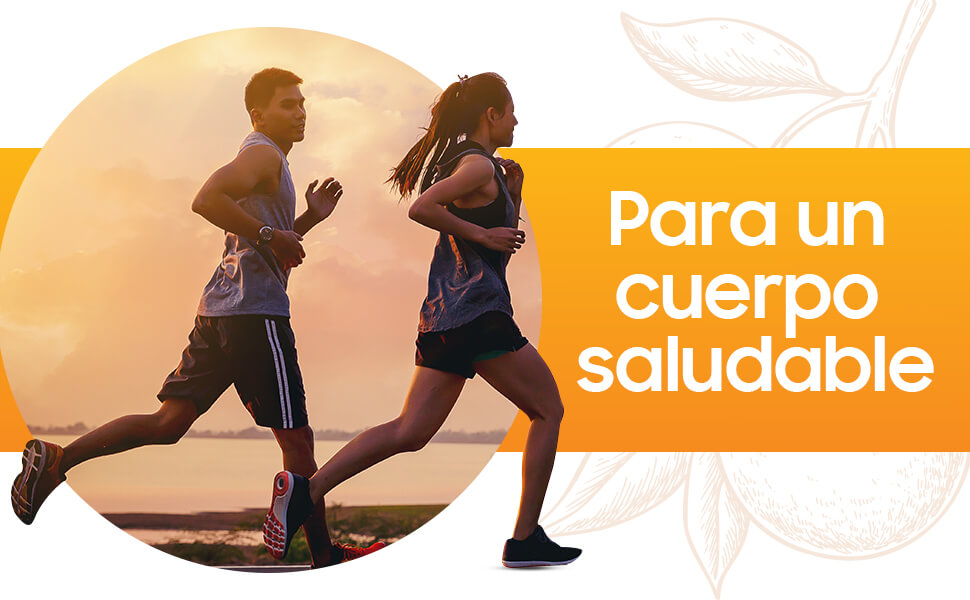 Para un cuerpo saludable