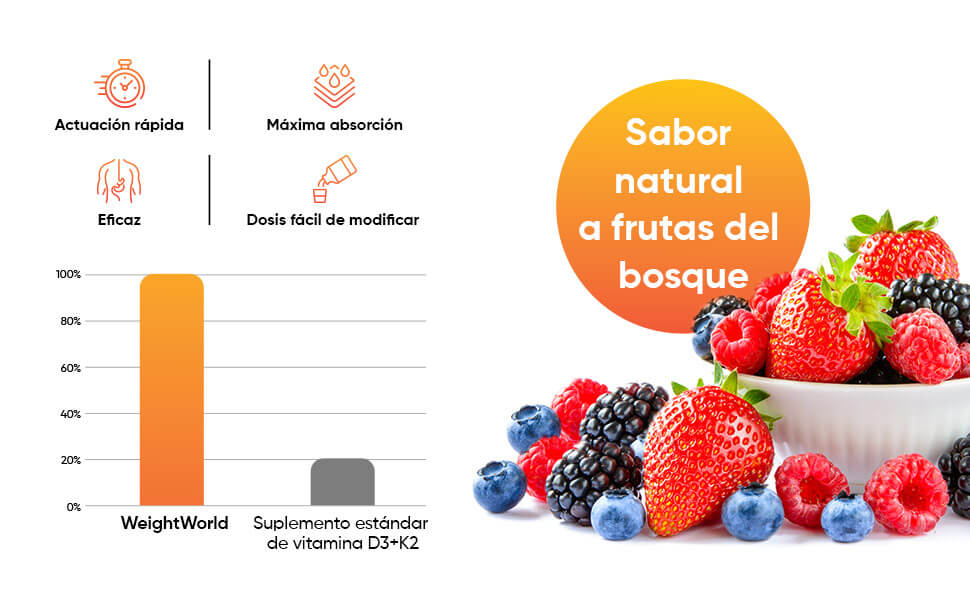 Actuación rápida

Máxima absorción

Eficaz

Dosis fácil de modificar

100%
80%
60%
40%
20%
0%

WeightWorld

Suplemento estándar de vitamina D3+K2

Sabor natural a frutas del bosque