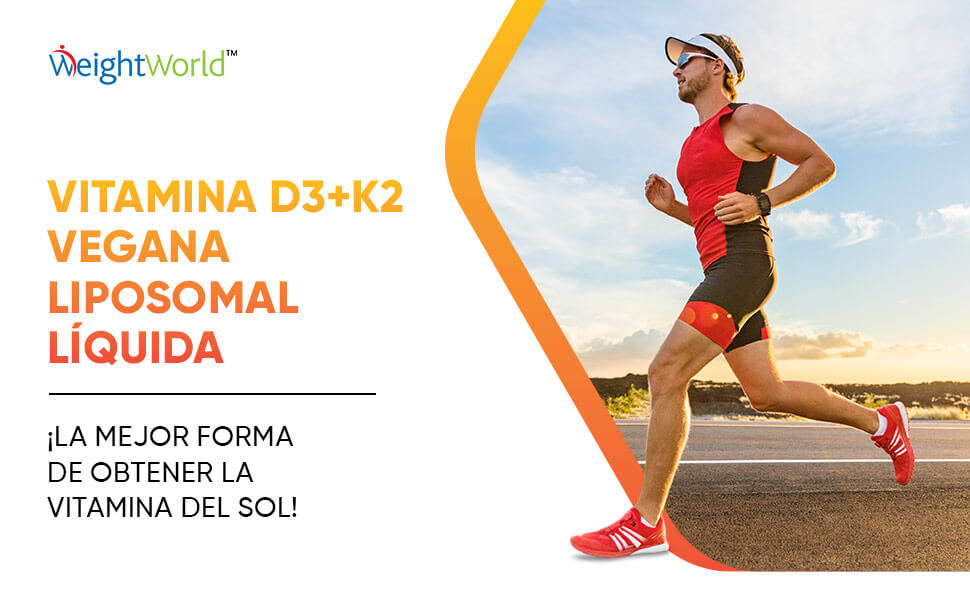 WeightWorld™

VITAMINA D3+K2 VEGANA LIPOSOMAL LÍQUIDA

¡LA MEJOR FORMA DE OBTENER LA VITAMINA DEL SOL!