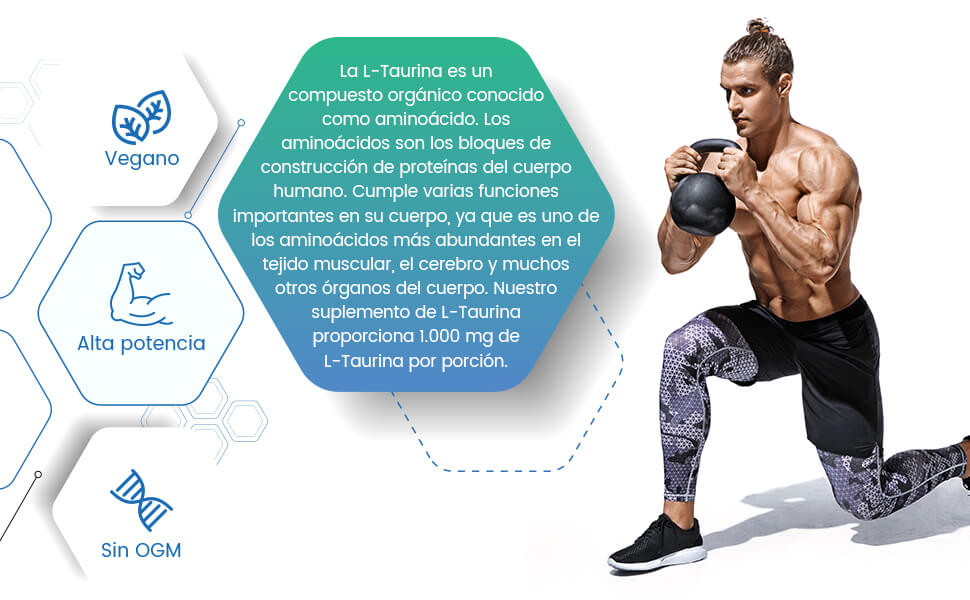 Vegano

Alta potencia

Sin OGM

La L-Taurina es un compuesto orgánico conocido como aminoácido. Los aminoácidos son los bloques de construcción de proteínas del cuerpo humano. Cumple varias funciones importantes en su cuerpo, ya que es uno de los aminoácidos más abundantes en el tejido muscular, el cerebro y muchos otros órganos del cuerpo. Nuestro suplemento de L-Taurina proporciona 1.000 mg de L-Taurina por porción.