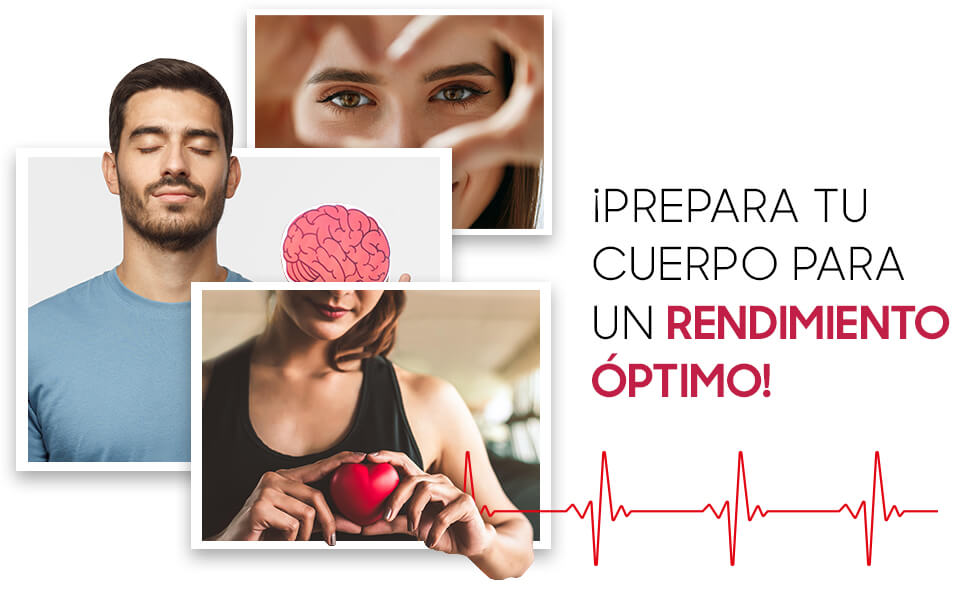 ¡PREPARA TU CUERPO PARA UN RENDIMIENTO ÓPTIMO!