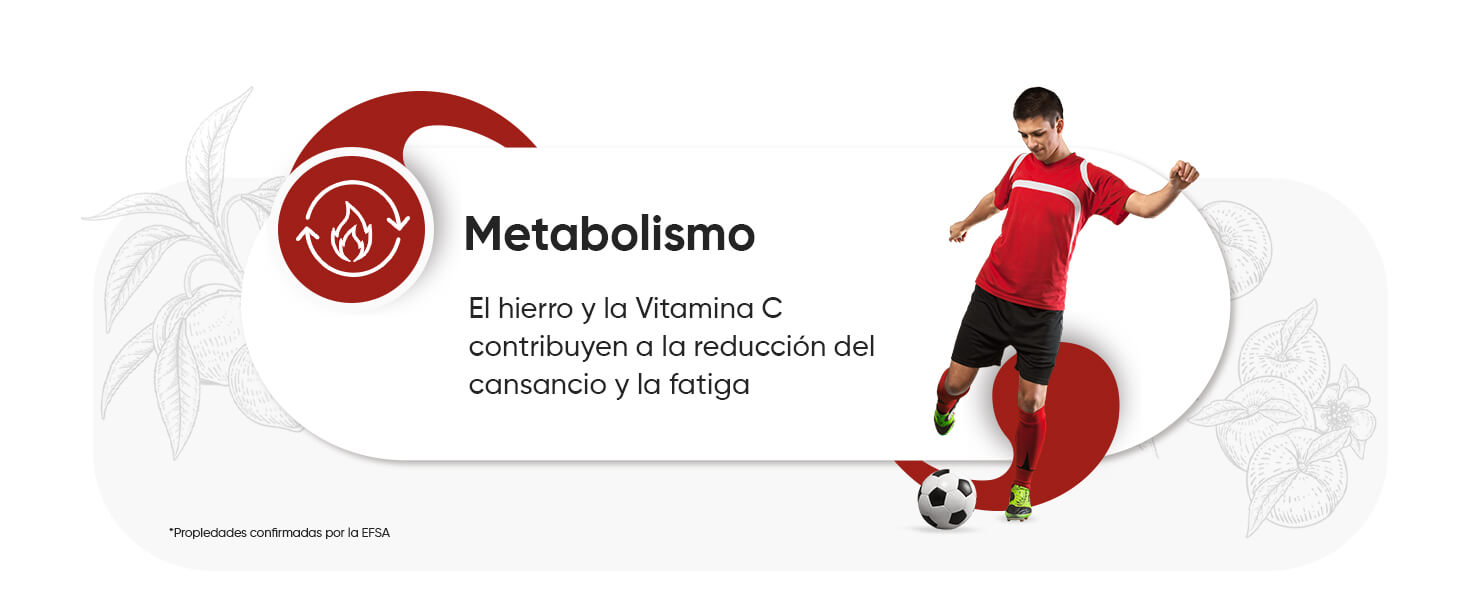 Metabolismo

El hierro y la Vitamina C contribuyen a la reducción del cansancio y la fatiga

*Propiedades confirmadas por la EFSA