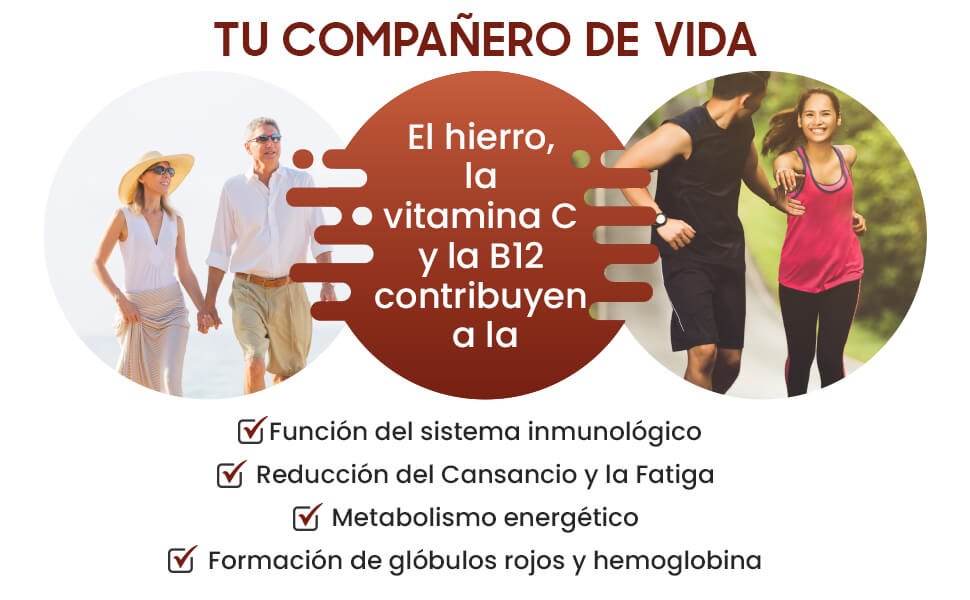 TU COMPAÑERO DE VIDA

El hierro, la vitamina C y la B12 contribuyen a la

Función del sistema inmunológico
Reducción del Cansancio y la Fatiga
Metabolismo energético
Formación de glóbulos rojos y hemoglobina