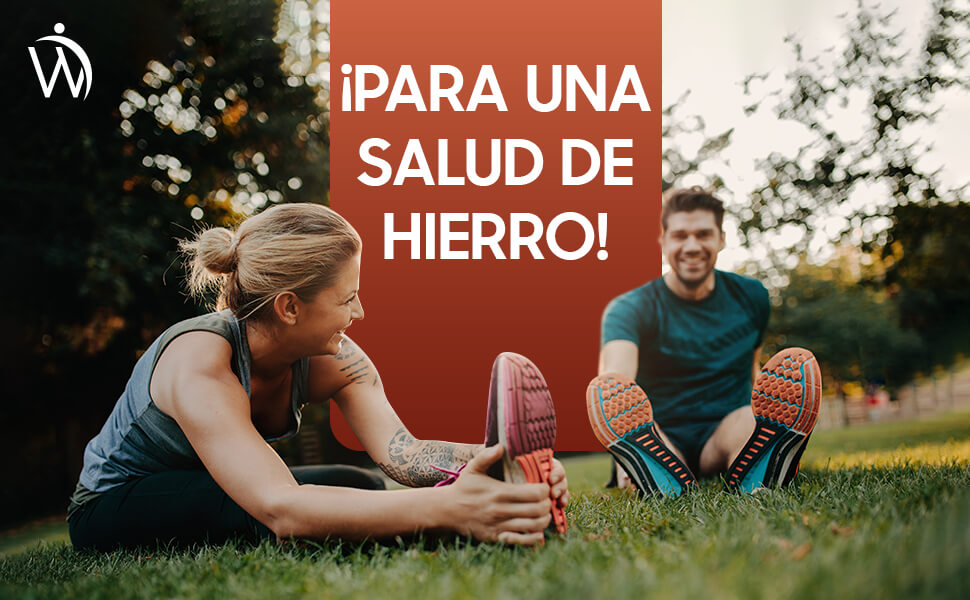 ¡PARA UNA SALUD DE HIERRO!