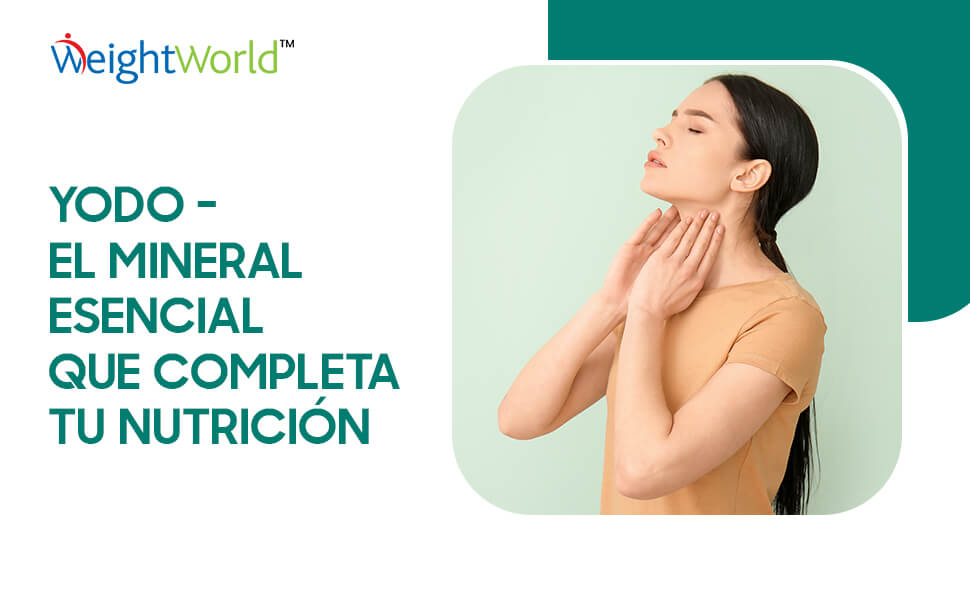 WeightWorld™

YODO -
EL MINERAL
ESENCIAL
QUE COMPLETA
TU NUTRICIÓN