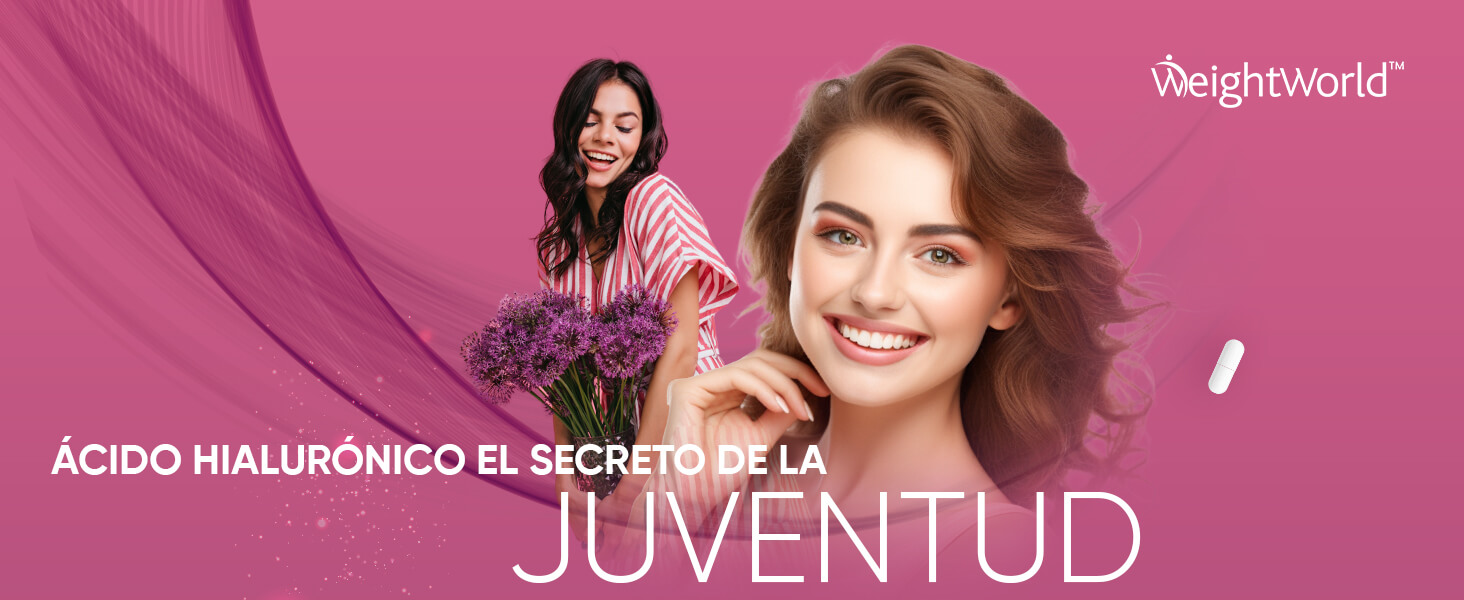 WeightWorld™

ÁCIDO HIALURÓNICO EL SECRETO DE LA
JUVENTUD