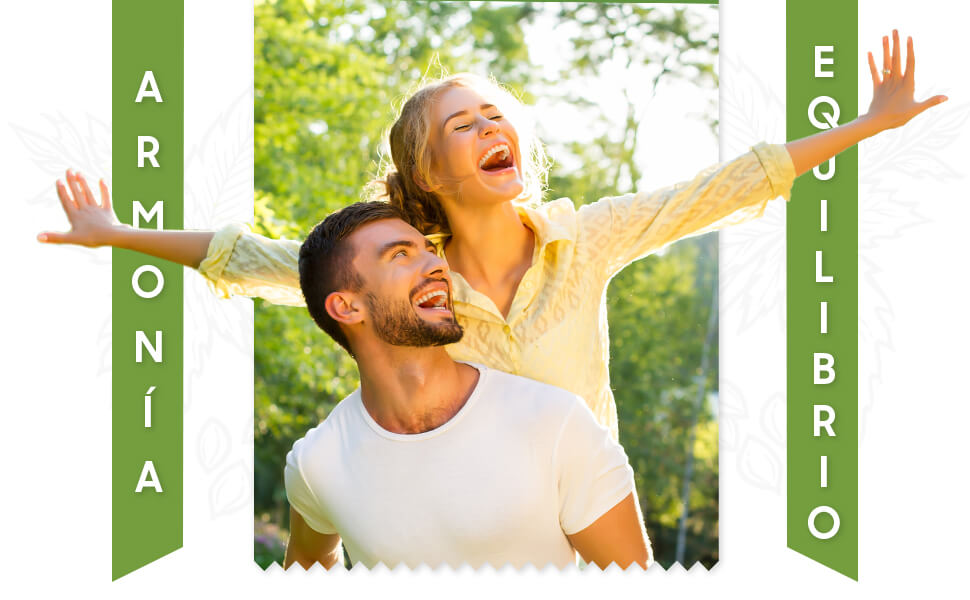 ARMONÍA

EQUILIBRIO