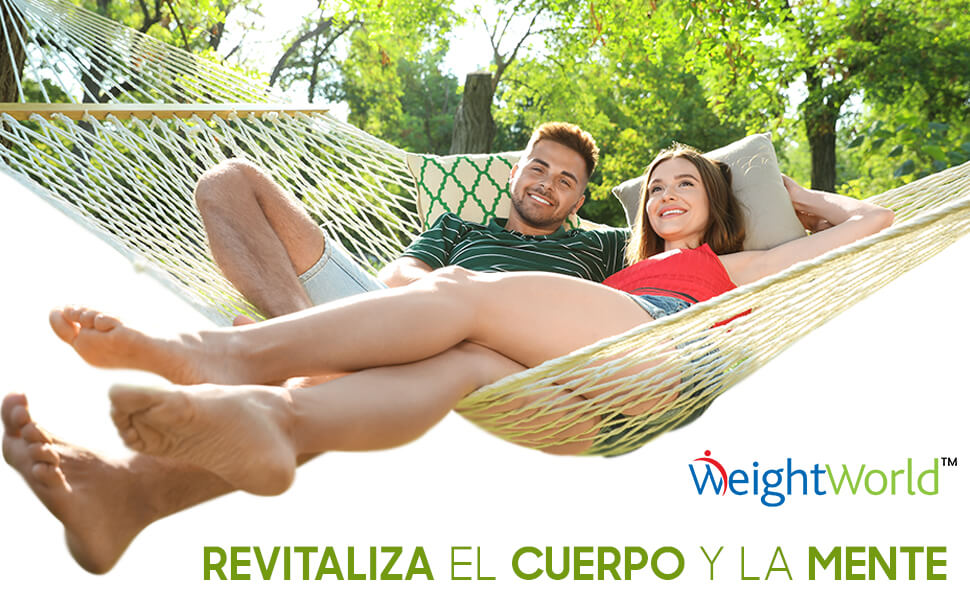 WeightWorld™

REVITALIZA EL CUERPO Y LA MENTE