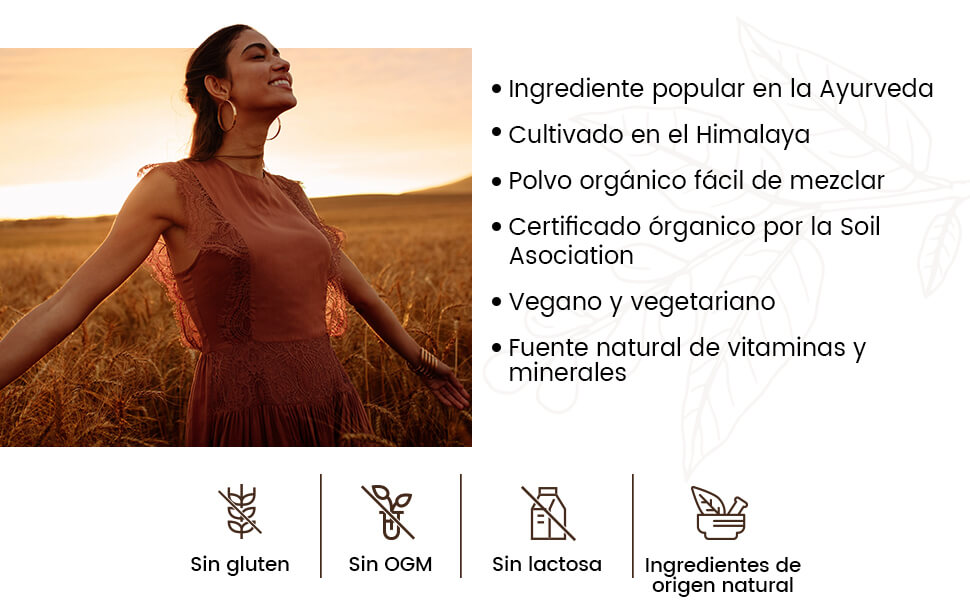 • Ingrediente popular en la Ayurveda
• Cultivado en el Himalaya
• Polvo orgánico fácil de mezclar
• Certificado órganico por la Soil Asociation
• Vegano y vegetariano
• Fuente natural de vitaminas y minerales

Sin gluten

Sin OGM

Sin lactosa

Ingredientes de origen natural