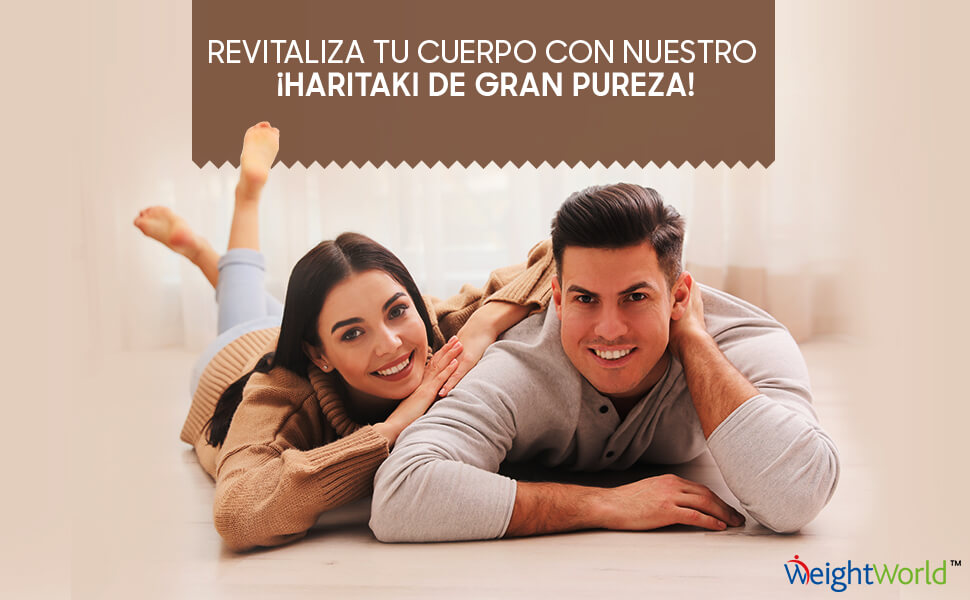 REVITALIZA TU CUERPO CON NUESTRO ¡HARITAKI DE GRAN PUREZA!

WeightWorld™