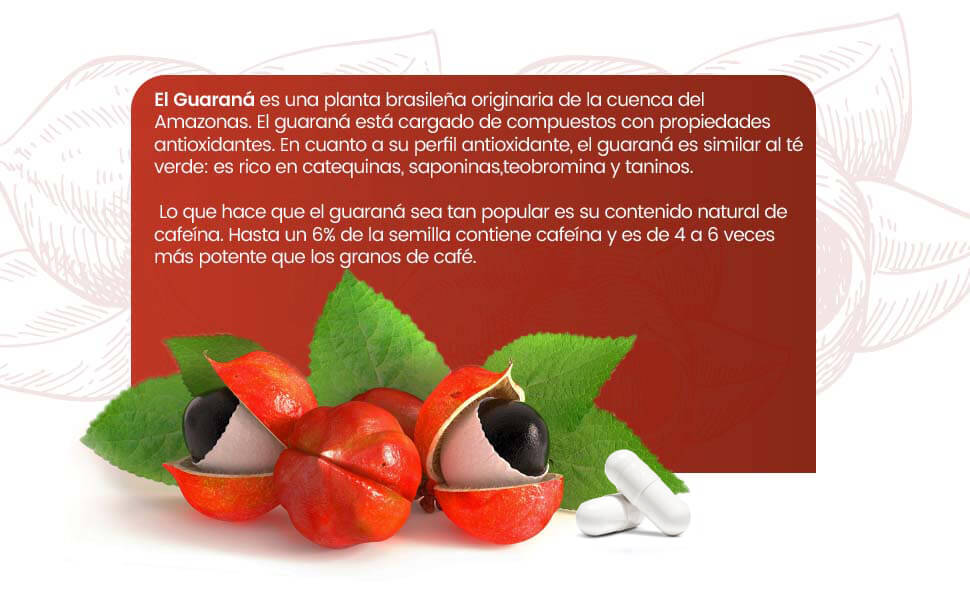 El Guaraná es una planta brasileña originaria de la cuenca del Amazonas. El guaraná está cargado de compuestos con propiedades antioxidantes. En cuanto a su perfil antioxidante, el guaraná es similar al té verde: es rico en catequinas, saponinas,teobromina y taninos.

Lo que hace que el guaraná sea tan popular es su contenido natural de cafeína. Hasta un 6% de la semilla contiene cafeína y es de 4 a 6 veces más potente que los granos de café.