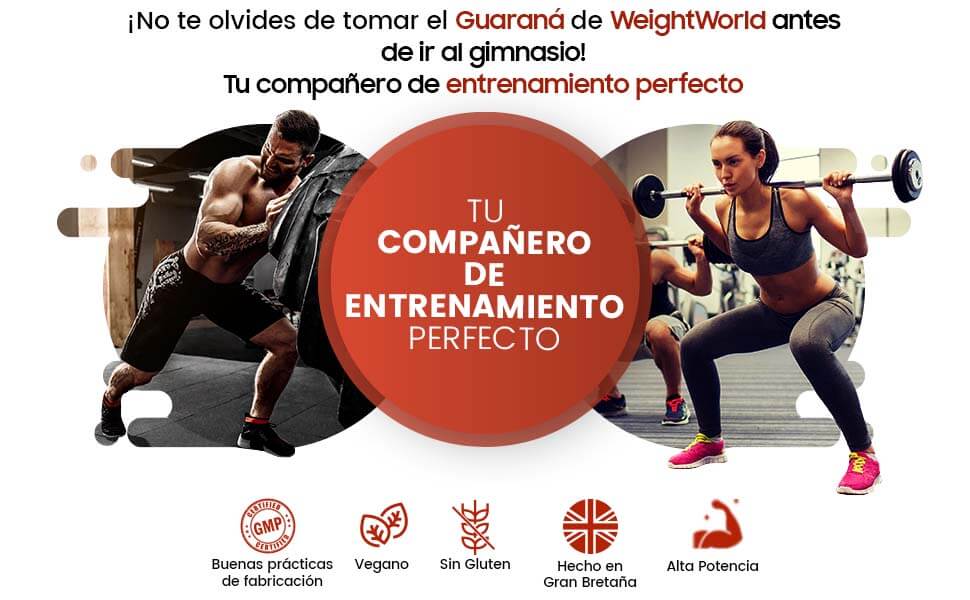 ¡No te olvides de tomar el Guaraná de WeightWorld antes de ir al gimnasio!
Tu compañero de entrenamiento perfecto

TU
COMPAÑERO
DE
ENTRENAMIENTO
PERFECTO

CERTIFIED
GMP
CERTIFIED
Buenas prácticas de fabricación

Vegano

Sin Gluten

Hecho en Gran Bretaña

Alta Potencia