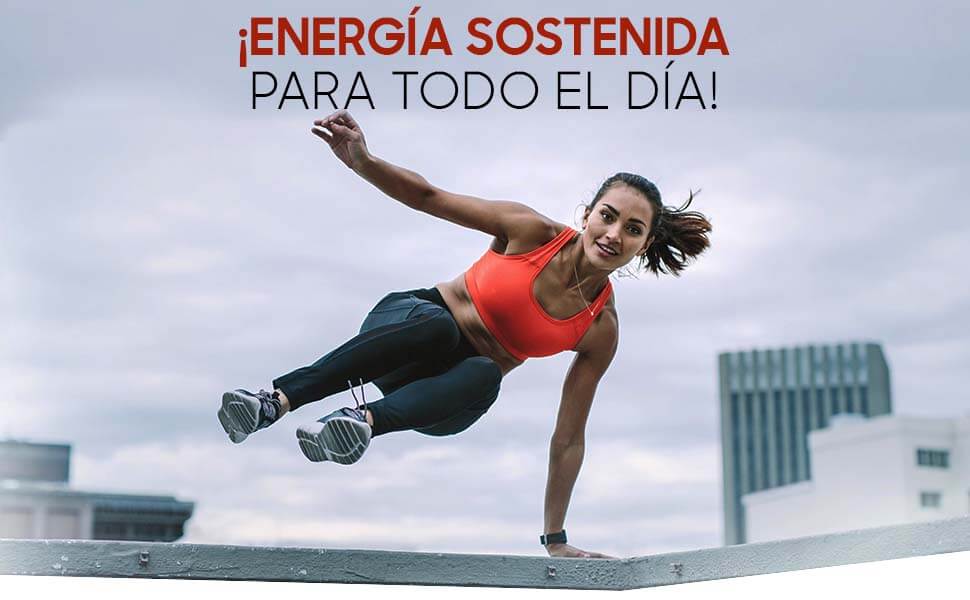 ¡ENERGÍA SOSTENIDA
PARA TODO EL DÍA!