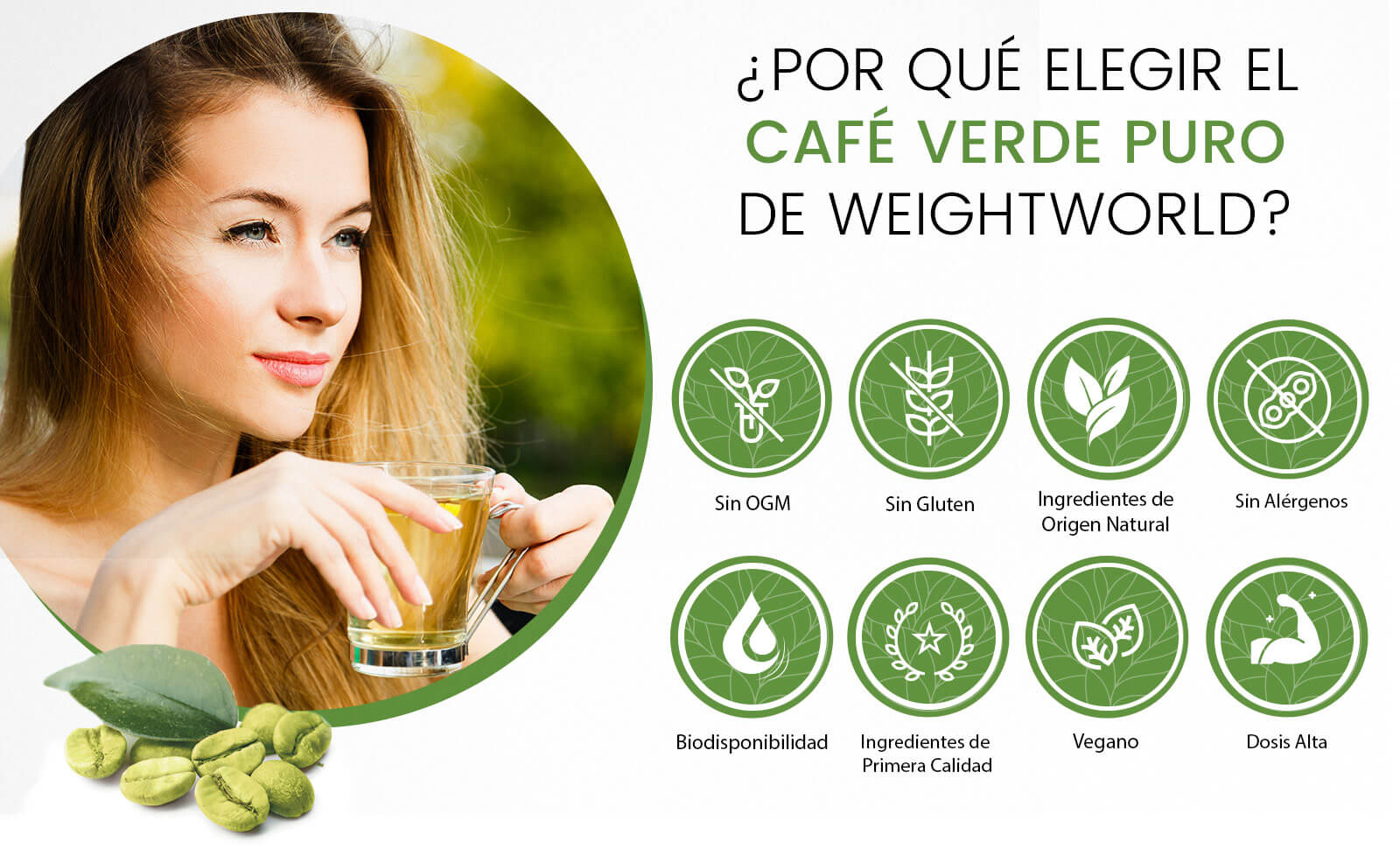 ¿POR QUÉ ELEGIR EL
CAFÉ VERDE PURO
DE WEIGHTWORLD?

Sin OGM

Sin Gluten

Ingredientes de Origen Natural

Sin Alérgenos

Biodisponibilidad

Ingredientes de Primera Calidad

Vegano

Dosis Alta