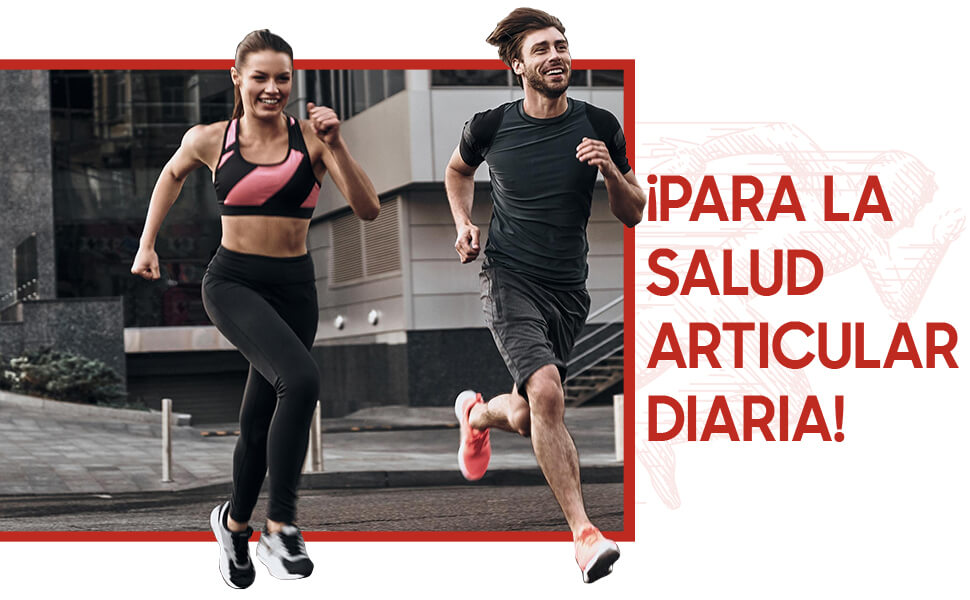 ¡PARA LA SALUD ARTICULAR DIARIA!