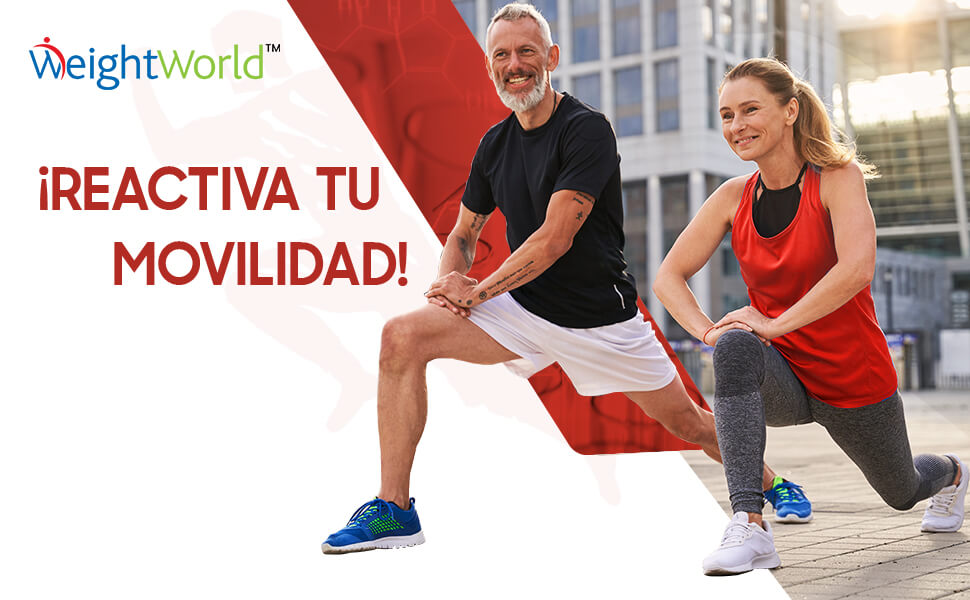 WeightWorld™

¡REACTIVA TU MOVILIDAD!