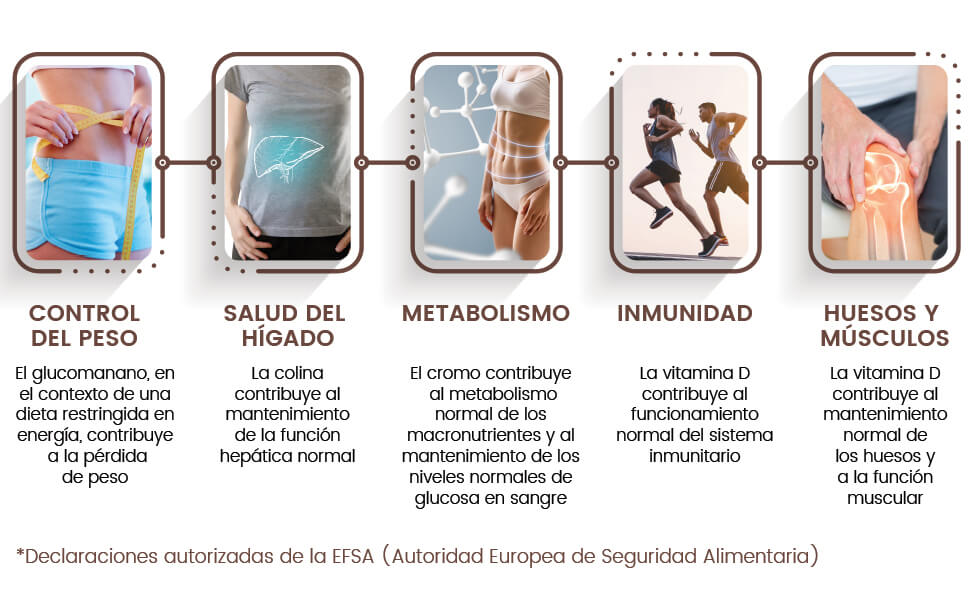 CONTROL DEL PESO

El glucomanano, en el contexto de una dieta restringida en energía, contribuye a la pérdida de peso

SALUD DEL HÍGADO

La colina contribuye al mantenimiento de la función hepática normal

METABOLISMO

El cromo contribuye al metabolismo normal de los macronutrientes y al mantenimiento de los niveles normales de glucosa en sangre

INMUNIDAD

La vitamina D contribuye al funcionamiento normal del sistema inmunitario

HUESOS Y MÚSCULOS

La vitamina D contribuye al mantenimiento normal de los huesos y a la función muscular

*Declaraciones autorizadas de la EFSA (Autoridad Europea de Seguridad Alimentaria)