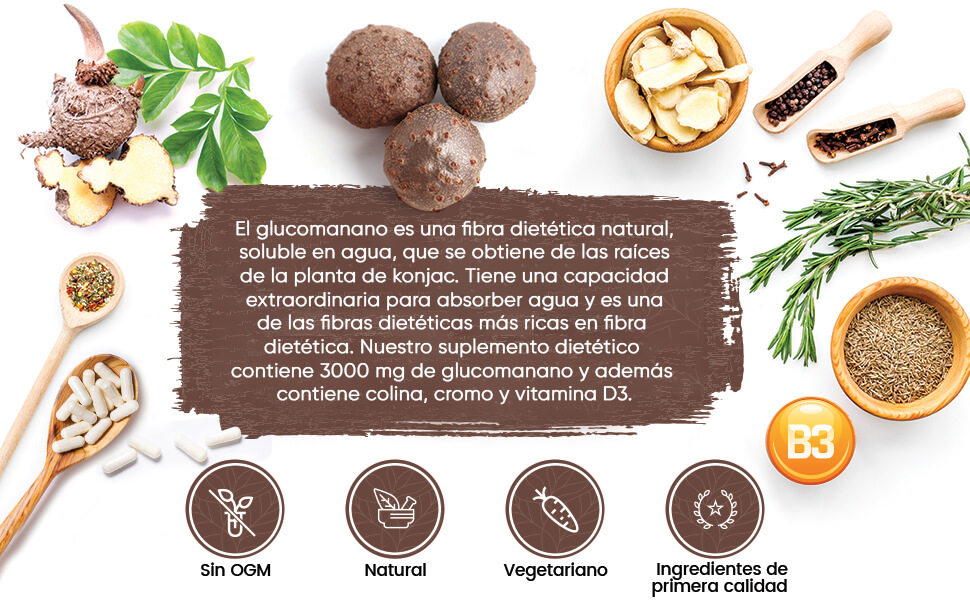 El glucomanano es una fibra dietética natural, soluble en agua, que se obtiene de las raíces de la planta de konjac. Tiene una capacidad extraordinaria para absorber agua y es una de las fibras dietéticas más ricas en fibra dietética. Nuestro suplemento dietético contiene 3000 mg de glucomanano y además contiene colina, cromo y vitamina D3.

B3

Sin OGM

Natural

Vegetariano

Ingredientes de primera calidad