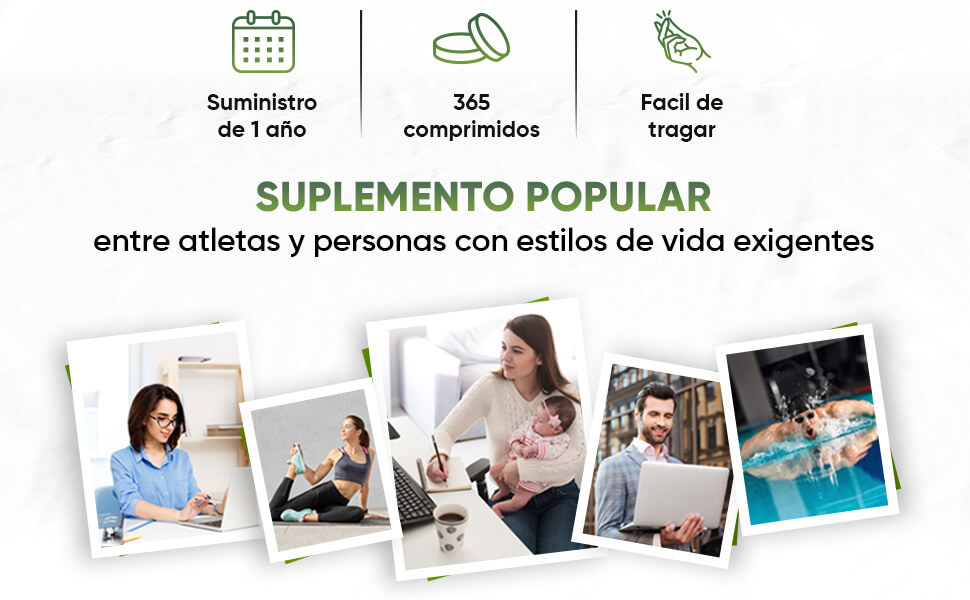 Suministro de 1 año

365 comprimidos

Facil de tragar

SUPLEMENTO POPULAR
entre atletas y personas con estilos de vida exigentes