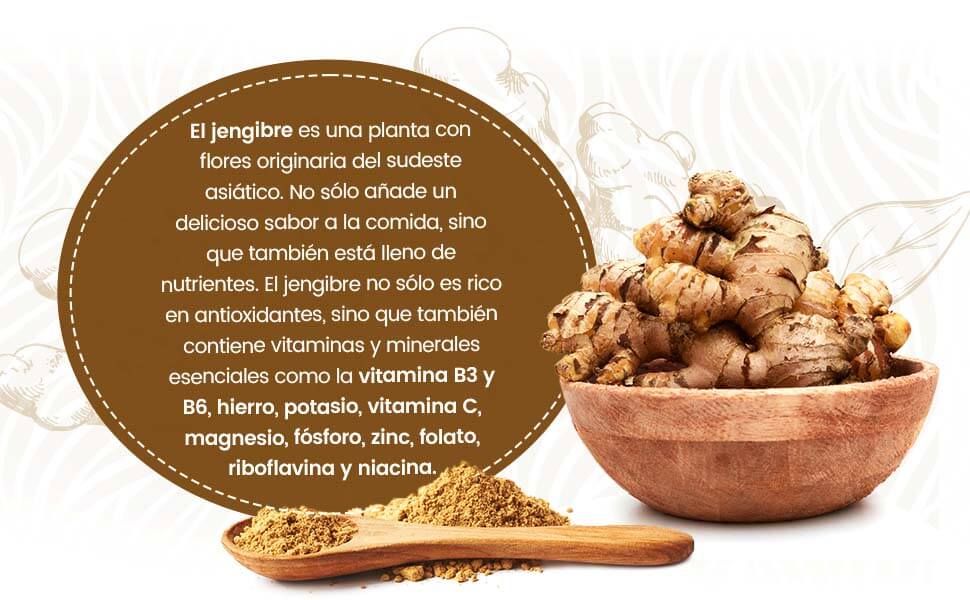 El jengibre es una planta con flores originaria del sudeste asiático. No sólo añade un delicioso sabor a la comida, sino que también está lleno de nutrientes. El jengibre no sólo es rico en antioxidantes, sino que también contiene vitaminas y minerales esenciales como la vitamina B3 y B6, hierro, potasio, vitamina C, magnesio, fósforo, zinc, folato, riboflavina y niacina.