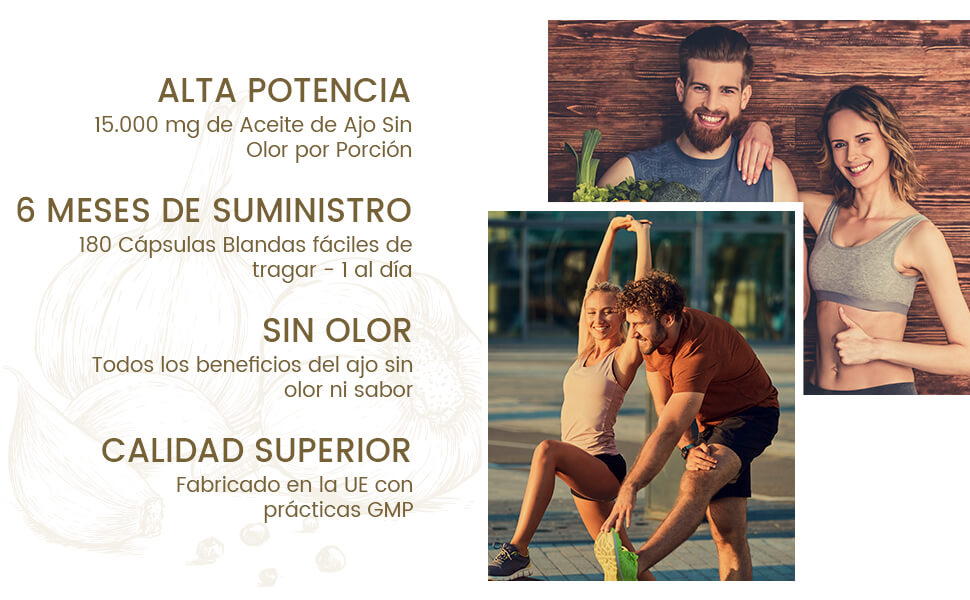 ALTA POTENCIA
15.000 mg de Aceite de Ajo Sin Olor por Porción

6 MESES DE SUMINISTRO
180 Cápsulas Blandas fáciles de tragar - 1 al día

SIN OLOR
Todos los beneficios del ajo sin olor ni sabor

CALIDAD SUPERIOR
Fabricado en la UE con prácticas GMP