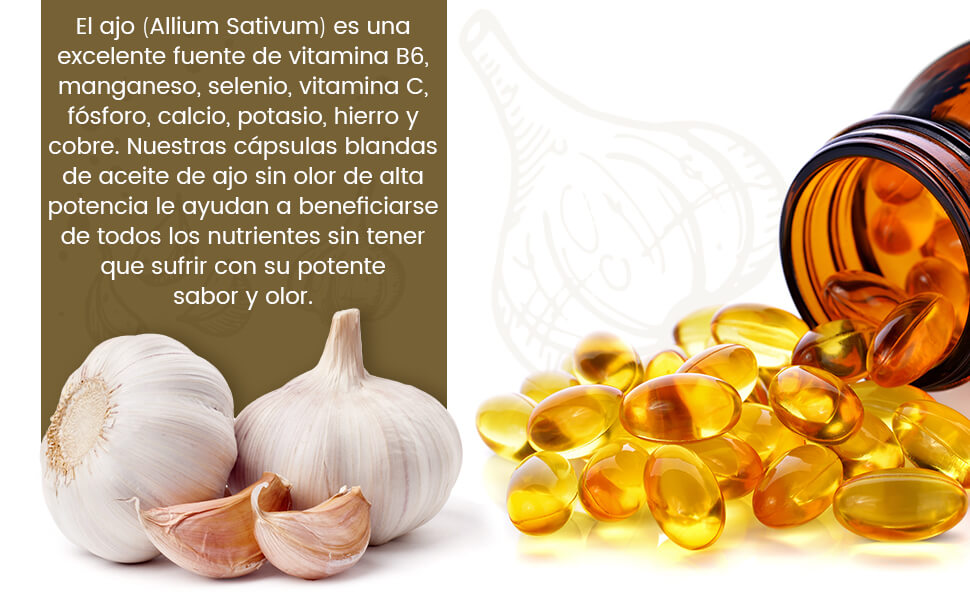 El ajo (Allium Sativum) es una excelente fuente de vitamina B6, manganeso, selenio, vitamina C, fósforo, calcio, potasio, hierro y cobre. Nuestras cápsulas blandas de aceite de ajo sin olor de alta potencia le ayudan a beneficiarse de todos los nutrientes sin tener que sufrir con su potente sabor y olor.