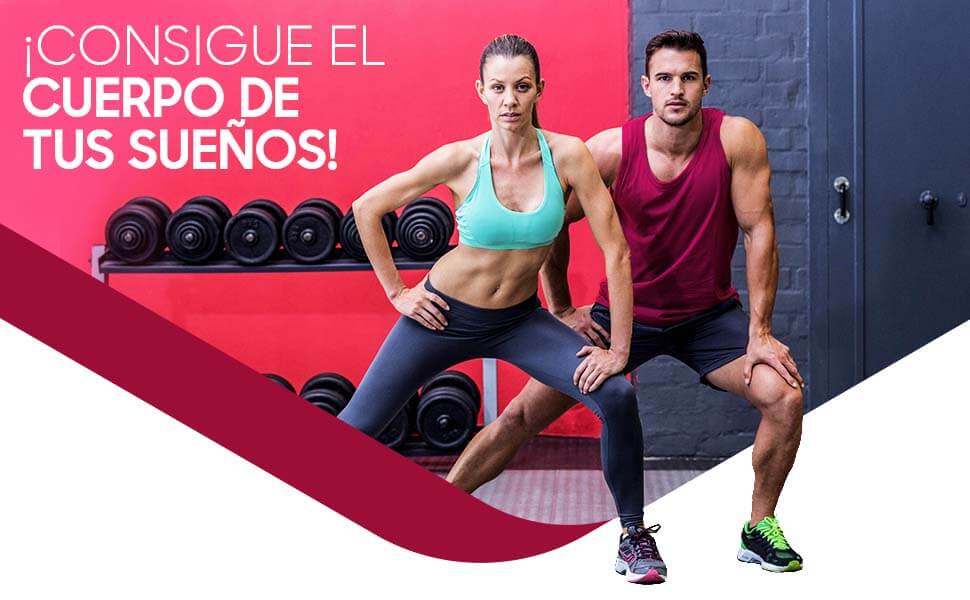 ¡CONSIGUE EL CUERPO DE TUS SUEÑOS!