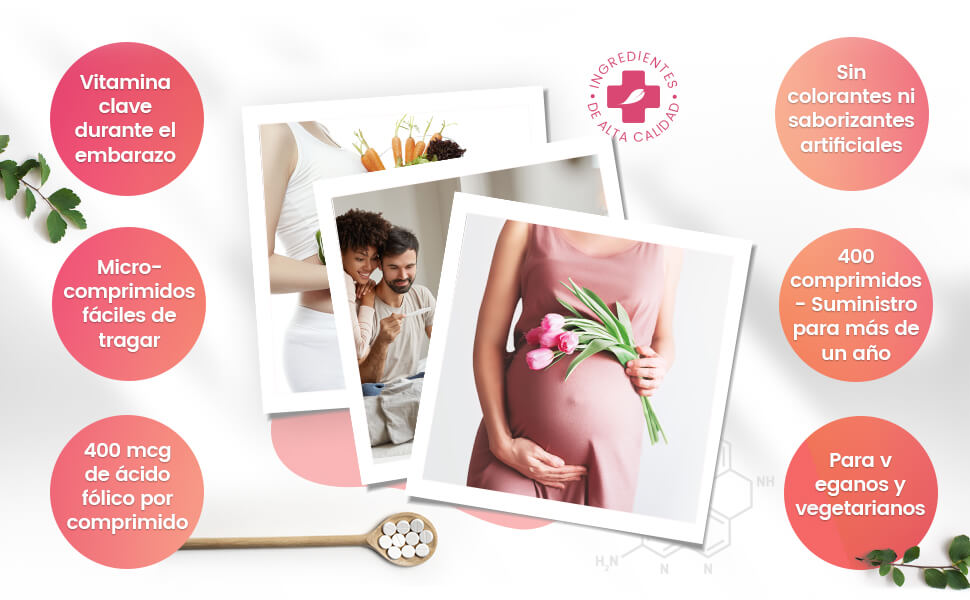 Vitamina clave durante el embarazo

Micro-comprimidos fáciles de tragar

400 mcg de ácido fólico por comprimido

INGREDIENTES DE ALTA CALIDAD

Sin colorantes ni saborizantes artificiales

400 comprimidos - Suministro para más de un año

Para v eganos y vegetarianos

NH

$H_2N$

N

N