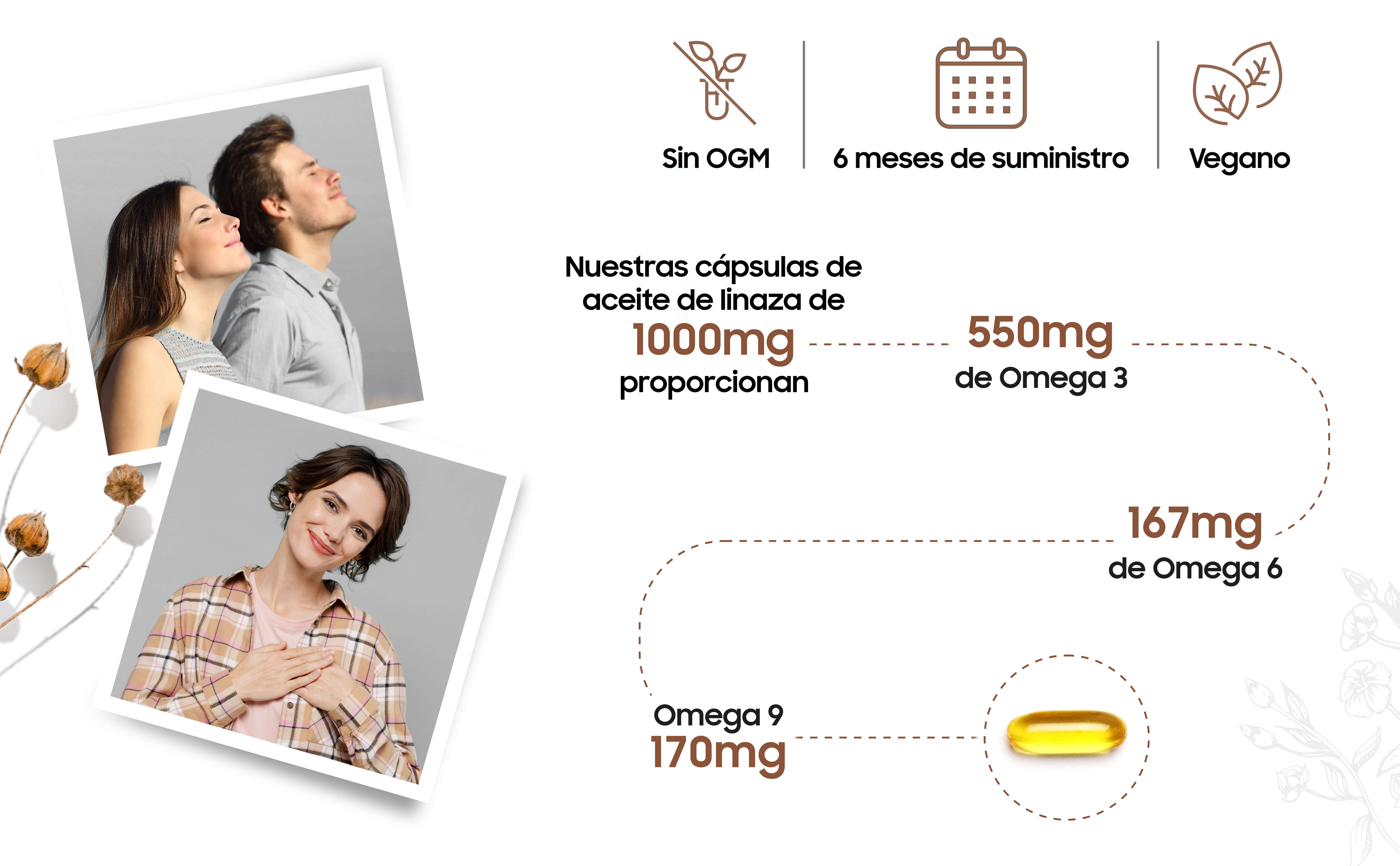 Sin OGM

6 meses de suministro

Vegano

Nuestras cápsulas de aceite de linaza de 1000mg proporcionan

550mg de Omega 3

167mg de Omega 6

Omega 9 170mg