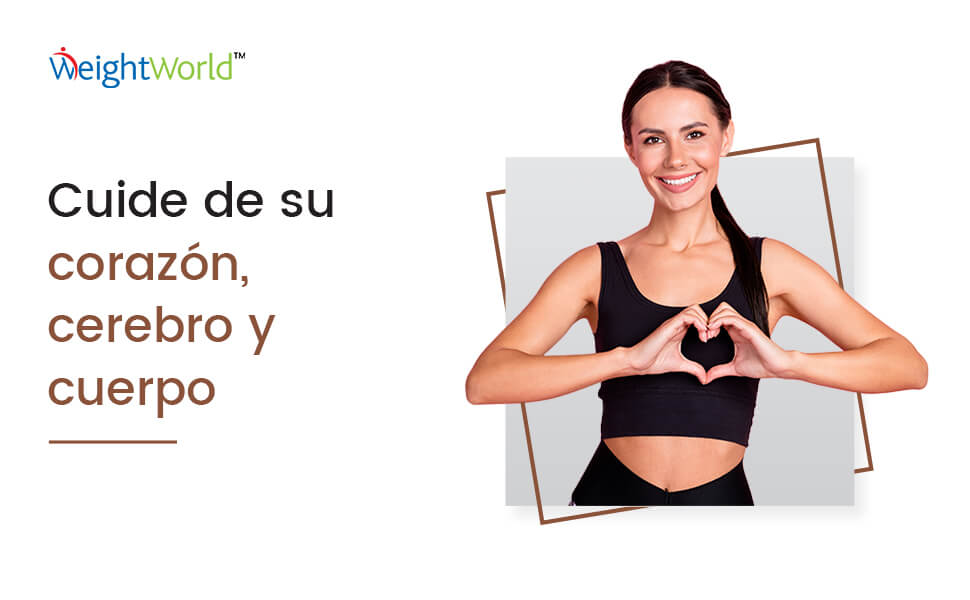 WeightWorld™

Cuide de su corazón, cerebro y cuerpo