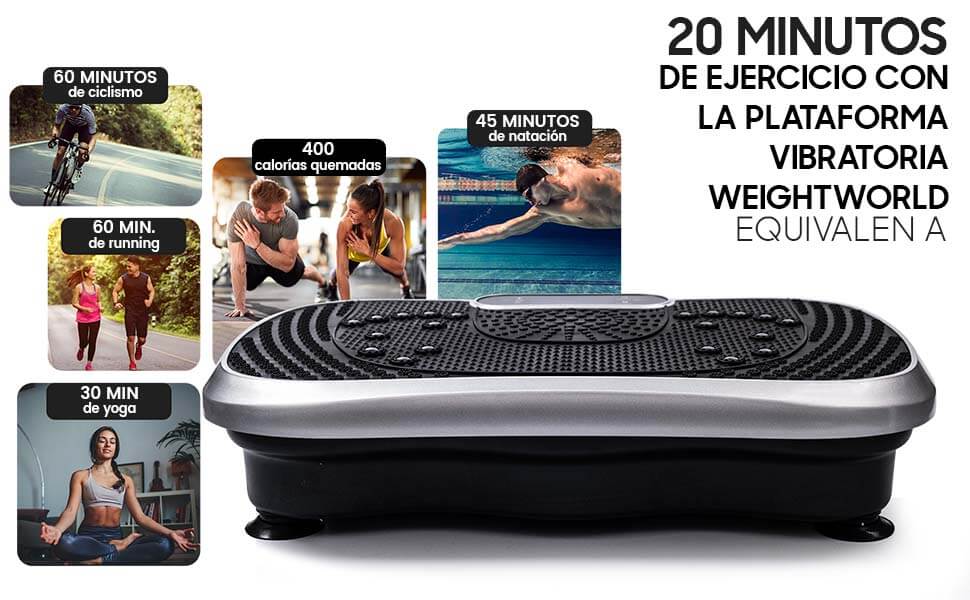 20 MINUTOS
DE EJERCICIO CON LA PLATAFORMA VIBRATORIA WEIGHTWORLD
EQUIVALEN A

60 MINUTOS
de ciclismo

60 MIN.
de running

30 MIN
de yoga

400
calorías quemadas

45 MINUTOS
de natación