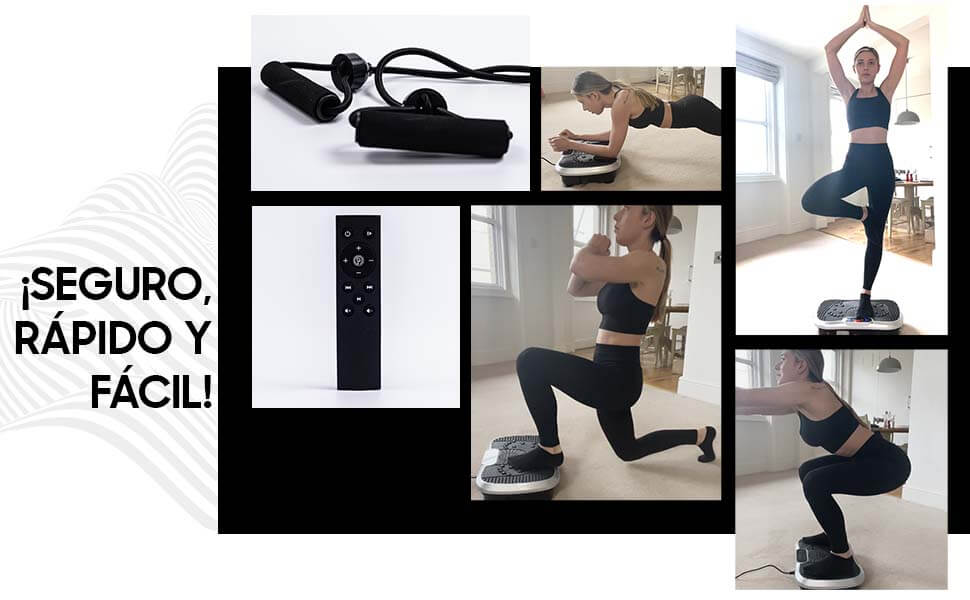 ¡SEGURO, RÁPIDO Y FÁCIL!