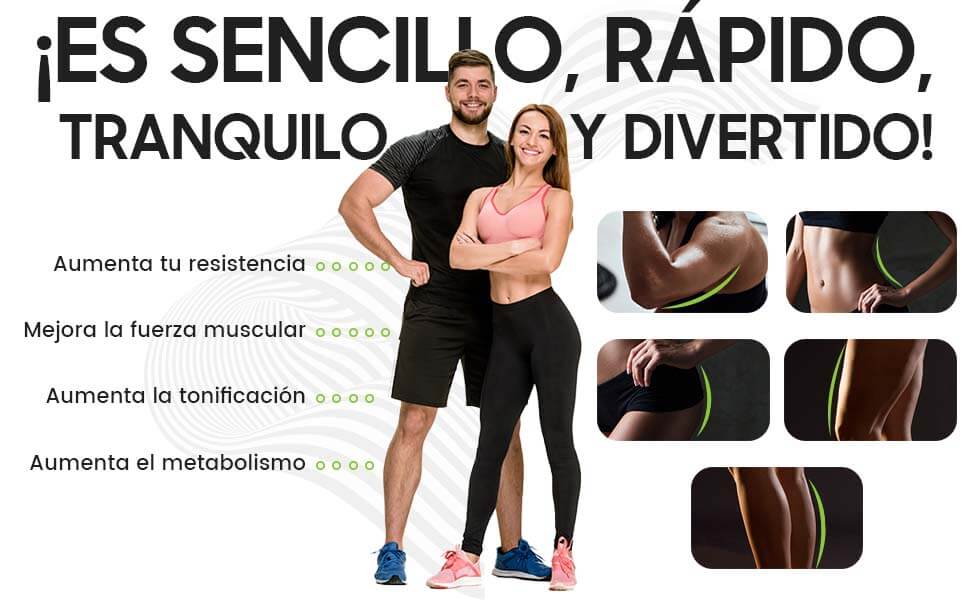 ¡ES SENCILLO, RÁPIDO, TRANQUILO Y DIVERTIDO!

Aumenta tu resistencia

Mejora la fuerza muscular

Aumenta la tonificación

Aumenta el metabolismo