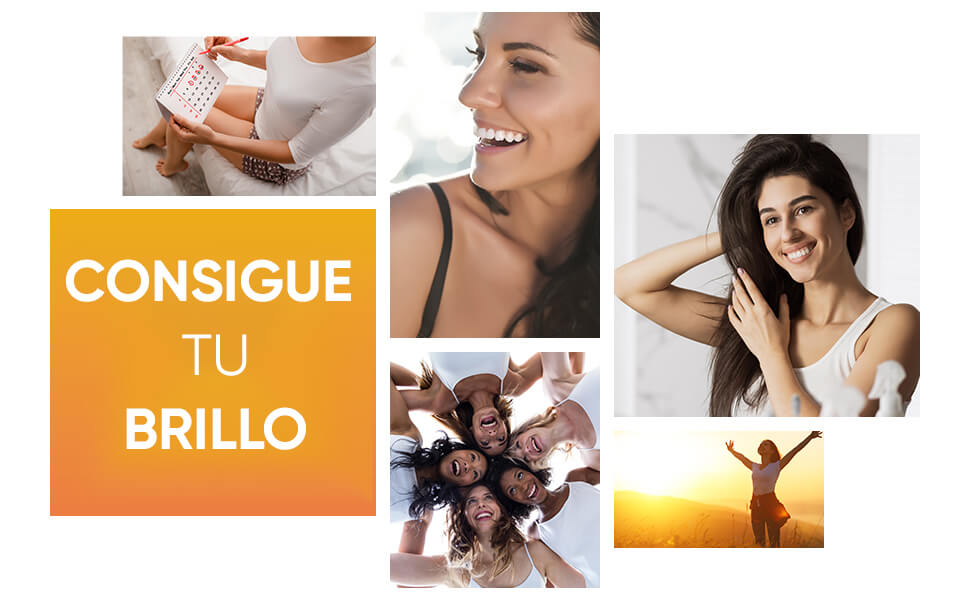 CONSIGUE
TU
BRILLO