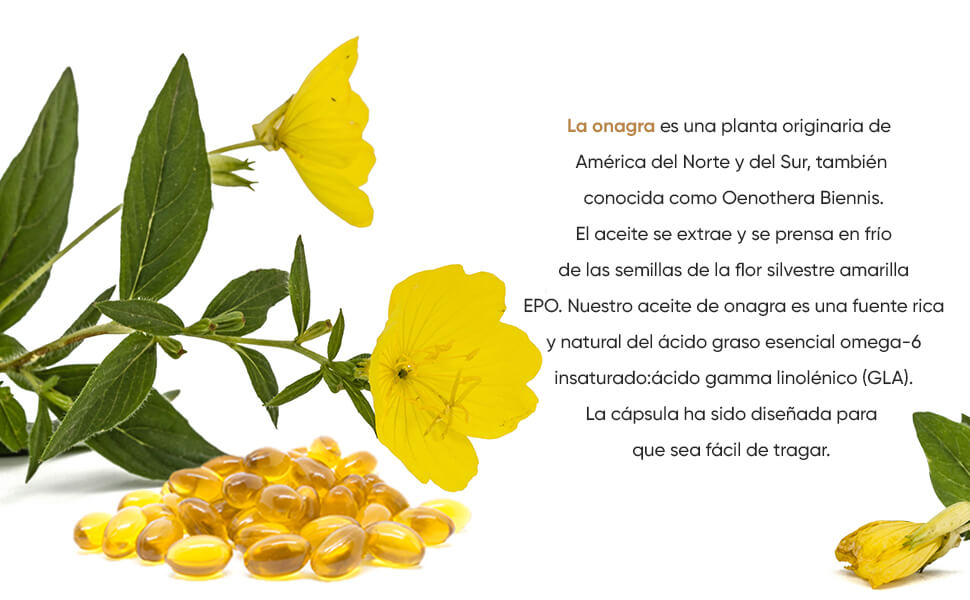 La onagra es una planta originaria de América del Norte y del Sur, también conocida como Oenothera Biennis. El aceite se extrae y se prensa en frío de las semillas de la flor silvestre amarilla EPO. Nuestro aceite de onagra es una fuente rica y natural del ácido graso esencial omega-6 insaturado:ácido gamma linolénico (GLA). La cápsula ha sido diseñada para que sea fácil de tragar.