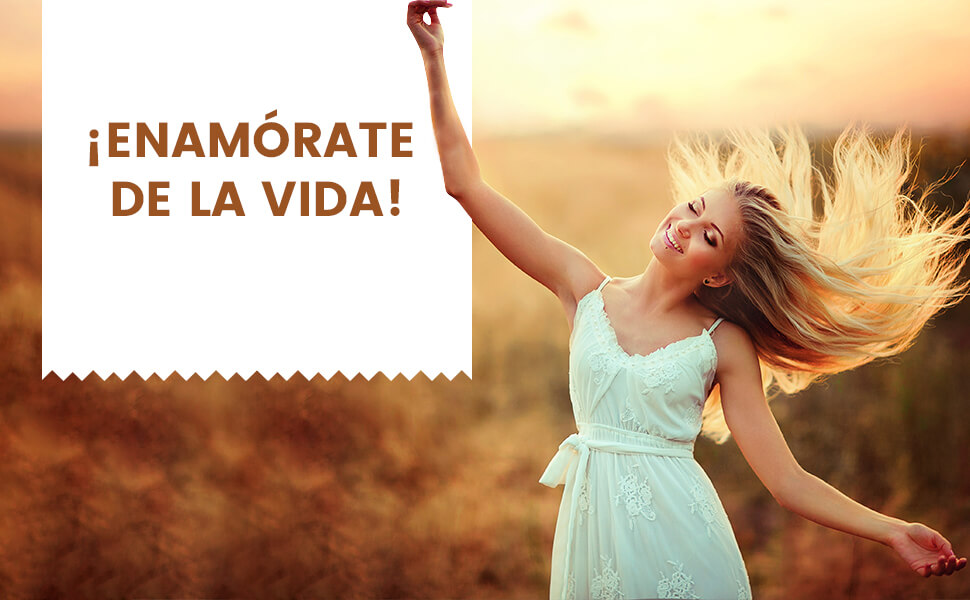 ¡ENAMÓRATE DE LA VIDA!