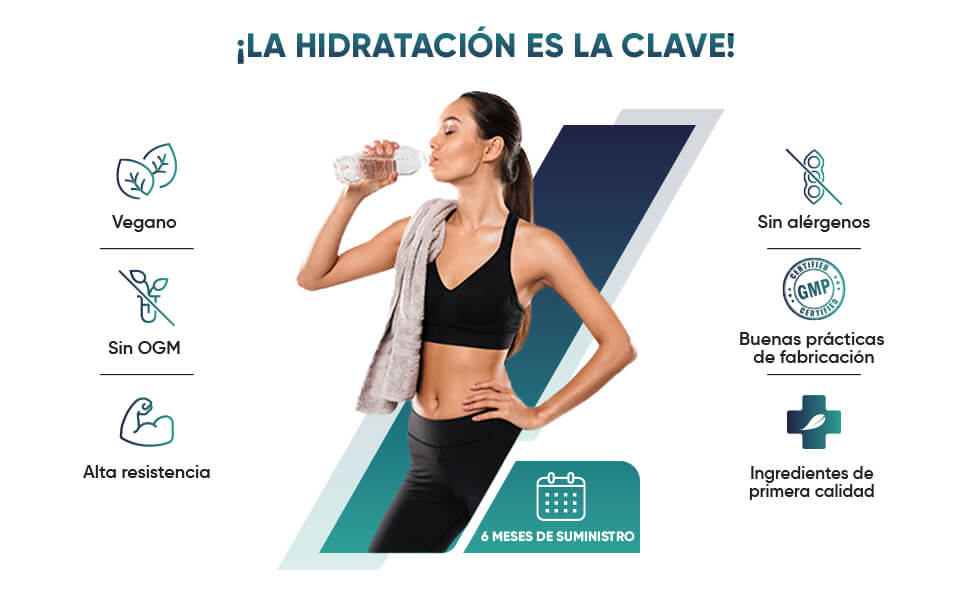 ¡LA HIDRATACIÓN ES LA CLAVE!

Vegano

Sin OGM

Alta resistencia

6 MESES DE SUMINISTRO

Sin alérgenos

CERTIFIED GMP CERTIFIED

Buenas prácticas de fabricación

Ingredientes de primera calidad