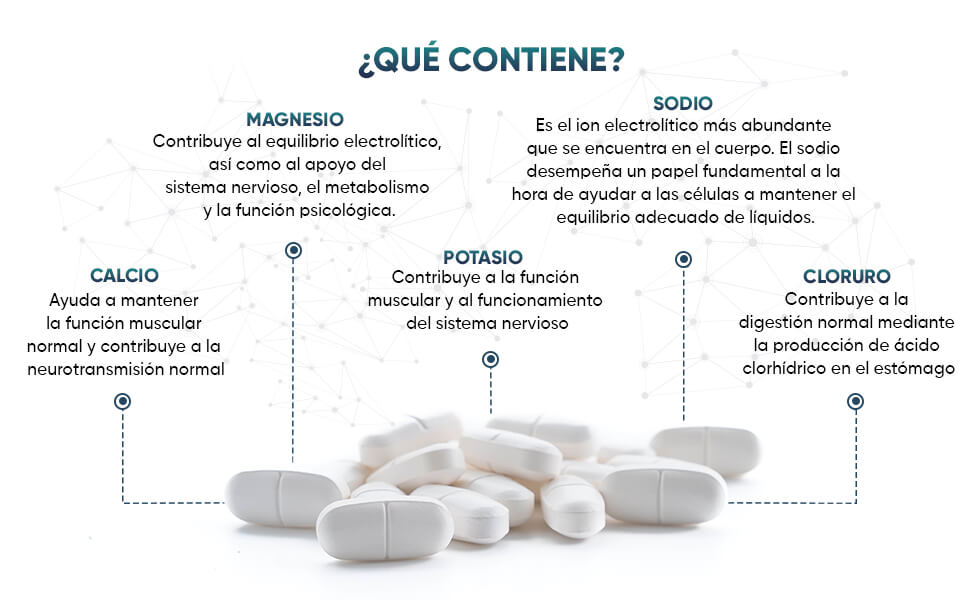 ¿QUÉ CONTIENE?

MAGNESIO
Contribuye al equilibrio electrolítico, así como al apoyo del sistema nervioso, el metabolismo y la función psicológica.

SODIO
Es el ion electrolítico más abundante que se encuentra en el cuerpo. El sodio desempeña un papel fundamental a la hora de ayudar a las células a mantener el equilibrio adecuado de líquidos.

CALCIO
Ayuda a mantener la función muscular normal y contribuye a la neurotransmisión normal

POTASIO
Contribuye a la función muscular y al funcionamiento del sistema nervioso

CLORURO
Contribuye a la digestión normal mediante la producción de ácido clorhídrico en el estómago