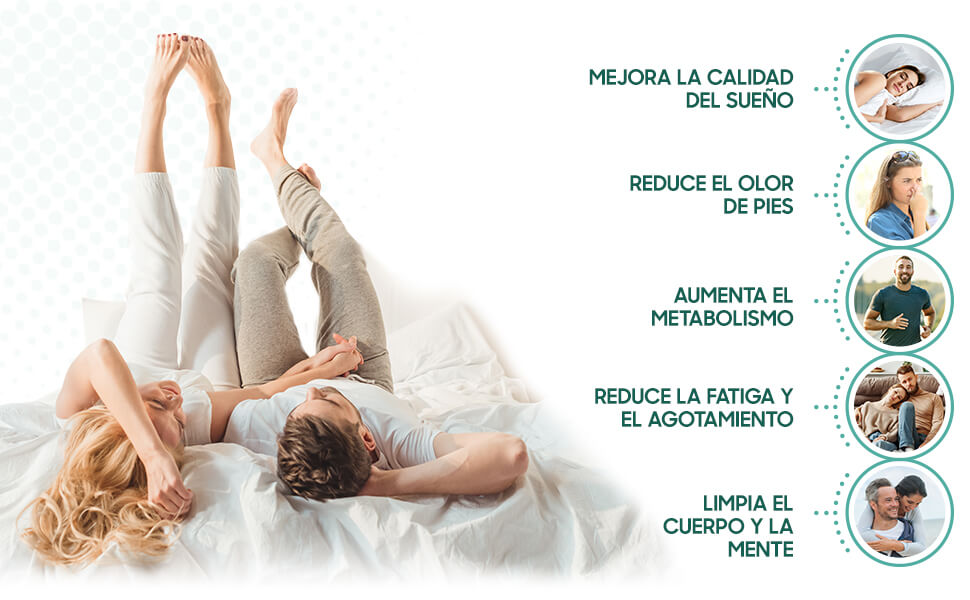 MEJORA LA CALIDAD DEL SUEÑO

REDUCE EL OLOR DE PIES

AUMENTA EL METABOLISMO

REDUCE LA FATIGA Y EL AGOTAMIENTO

LIMPIA EL CUERPO Y LA MENTE