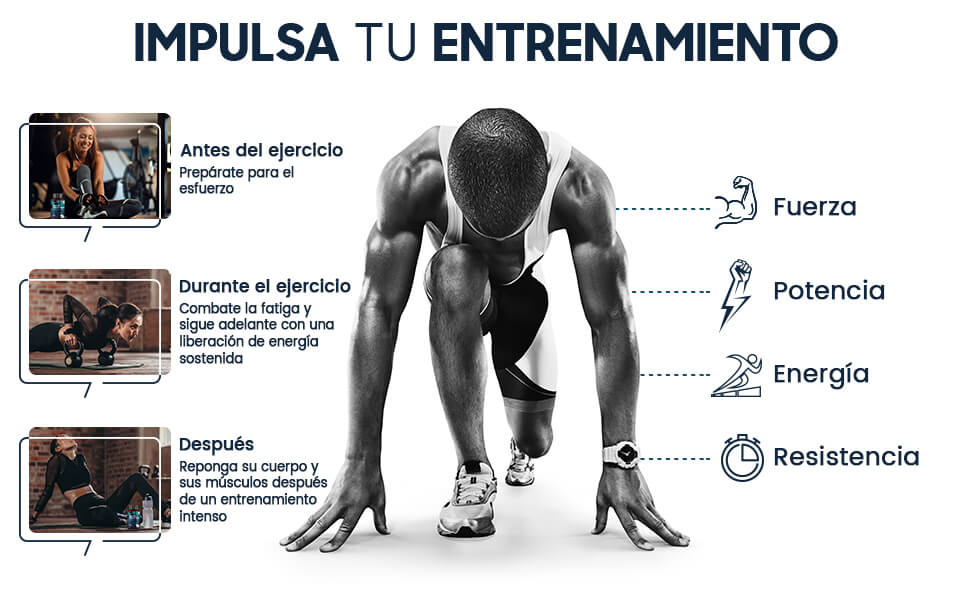 IMPULSA TU ENTRENAMIENTO

Antes del ejercicio
Prepárate para el esfuerzo

Durante el ejercicio
Combate la fatiga y sigue adelante con una liberación de energía sostenida

Después
Reponga su cuerpo y sus músculos después de un entrenamiento intenso

Fuerza

Potencia

Energía

Resistencia