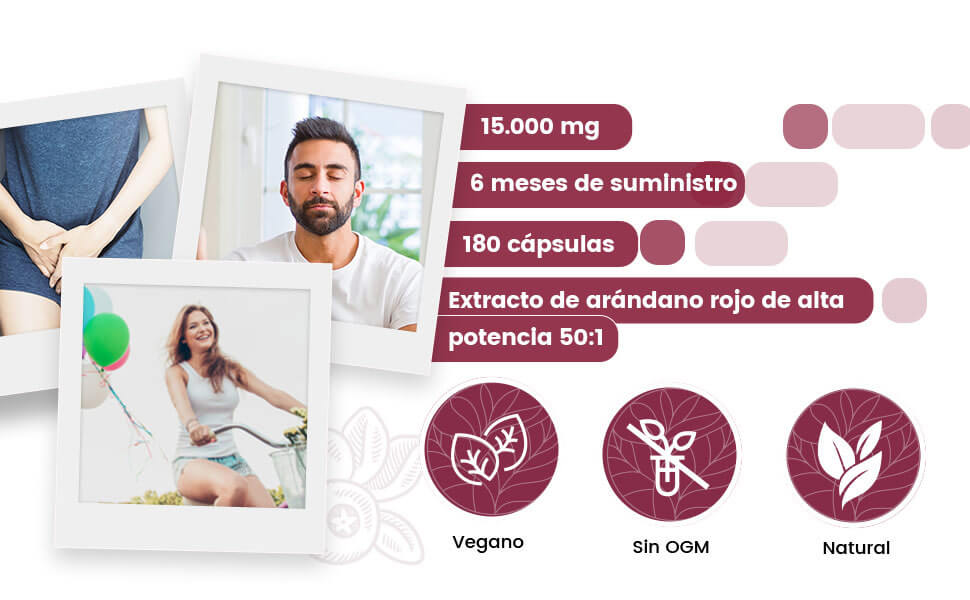 15.000 mg

6 meses de suministro

180 cápsulas

Extracto de arándano rojo de alta potencia 50:1

Vegano

Sin OGM

Natural