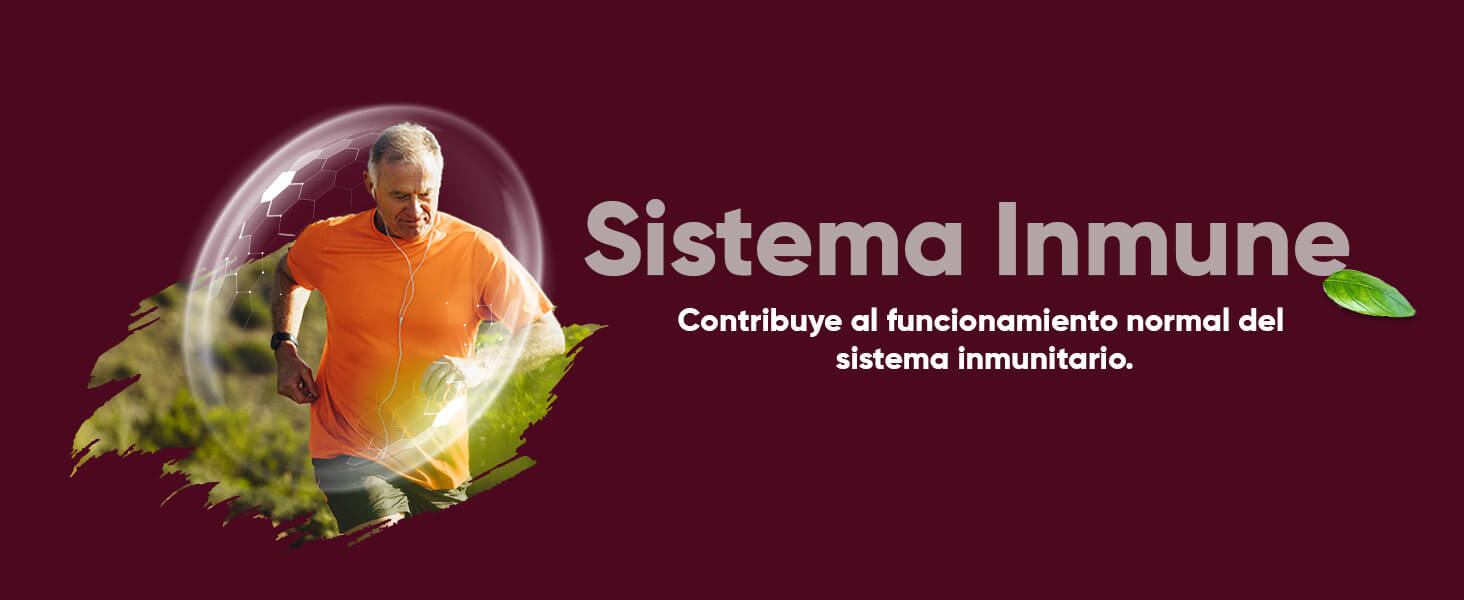 Sistema Inmune

Contribuye al funcionamiento normal del sistema inmunitario.