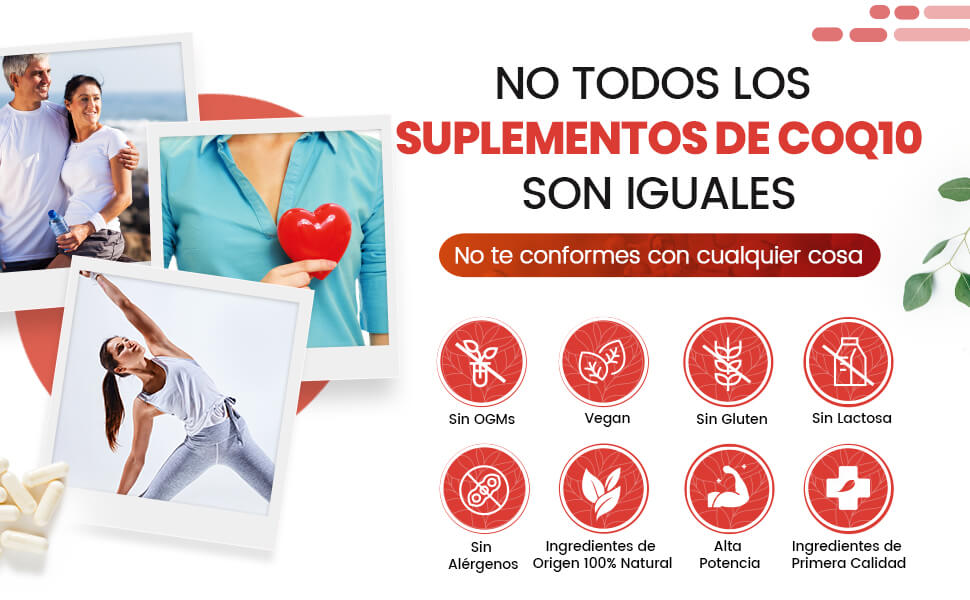 NO TODOS LOS
SUPLEMENTOS DE COQ10
SON IGUALES

No te conformes con cualquier cosa

Sin OGMs

Vegan

Sin Gluten

Sin Lactosa

Sin Alérgenos

Ingredientes de Origen 100% Natural

Alta Potencia

Ingredientes de Primera Calidad