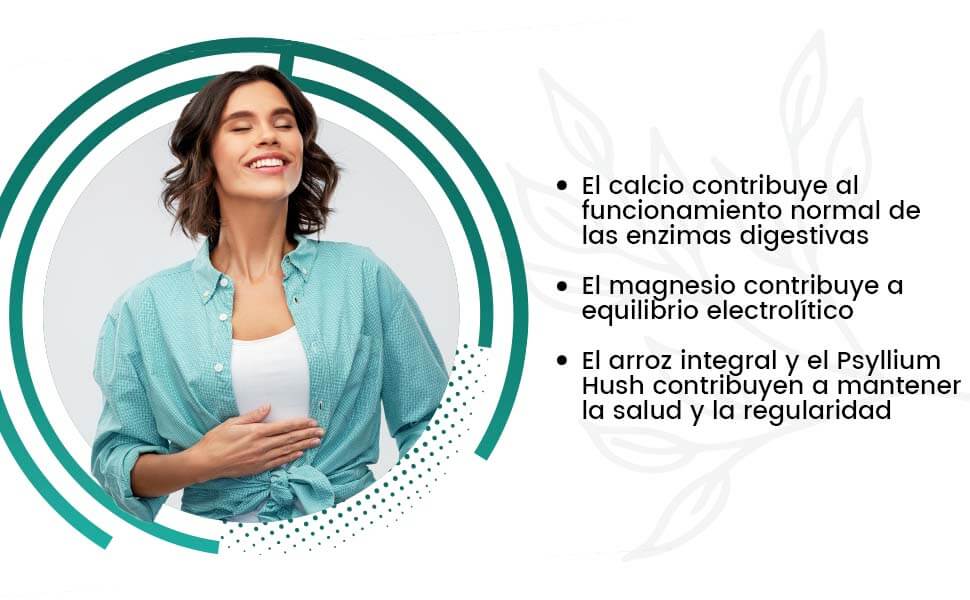 • El calcio contribuye al funcionamiento normal de las enzimas digestivas

• El magnesio contribuye a equilibrio electrolítico

• El arroz integral y el Psyllium Hush contribuyen a mantener la salud y la regularidad